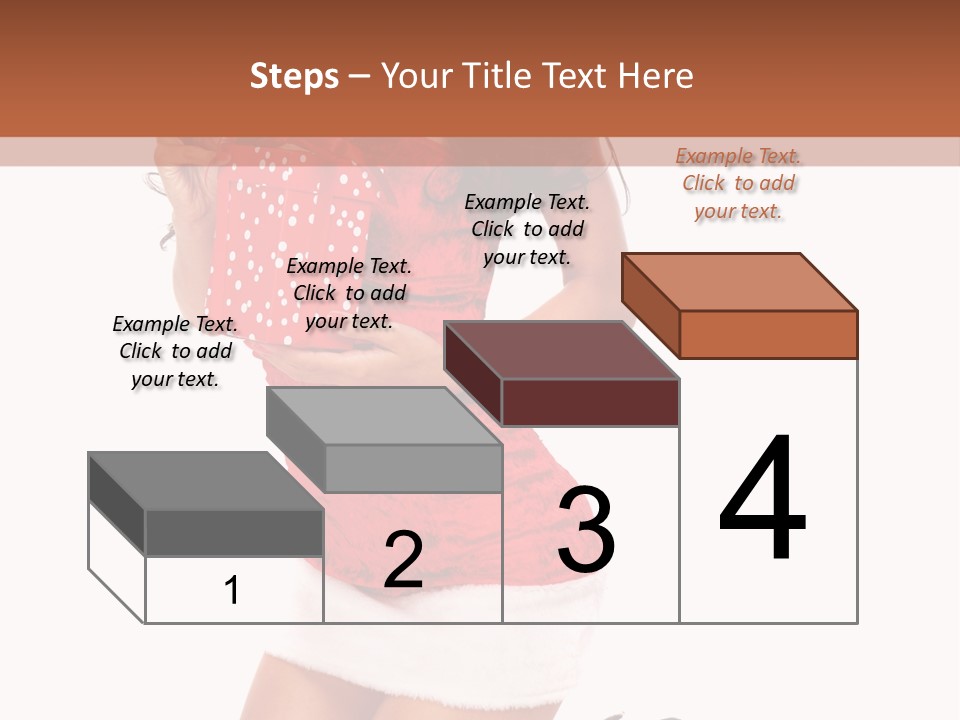 Steps – Your Title Text Here

Example Text. Click to add your text.

Example Text. Click to add your text.

Example Text. Click to add your text.

Example Text. Click to add your text.

1

2

3

4