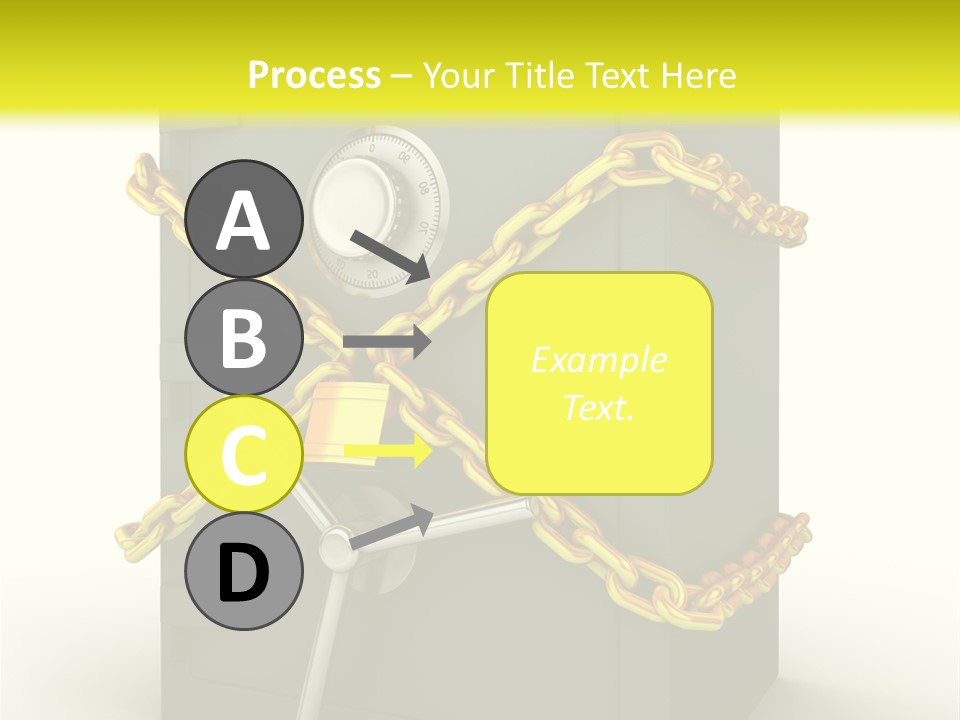 Process – Your Title Text Here

A

B

C

D

Example Text.