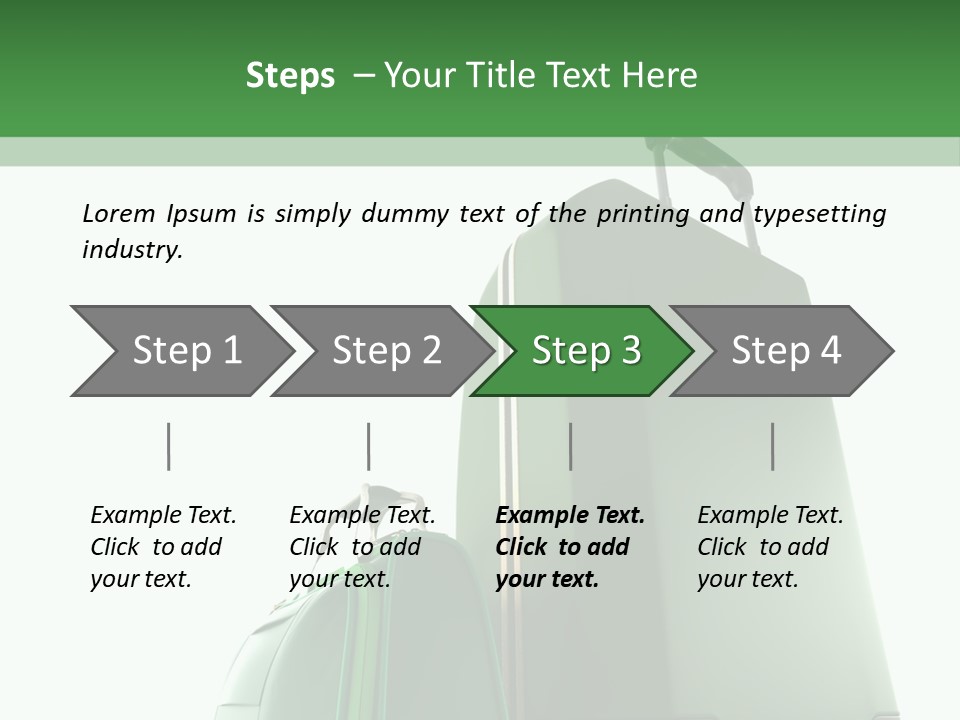 Steps – Your Title Text Here

Lorem Ipsum is simply dummy text of the printing and typesetting industry.

Step 1

Step 2

Step 3

Step 4

Example Text. Click to add your text.

Example Text. Click to add your text.

Example Text. Click to add your text.

Example Text. Click to add your text.