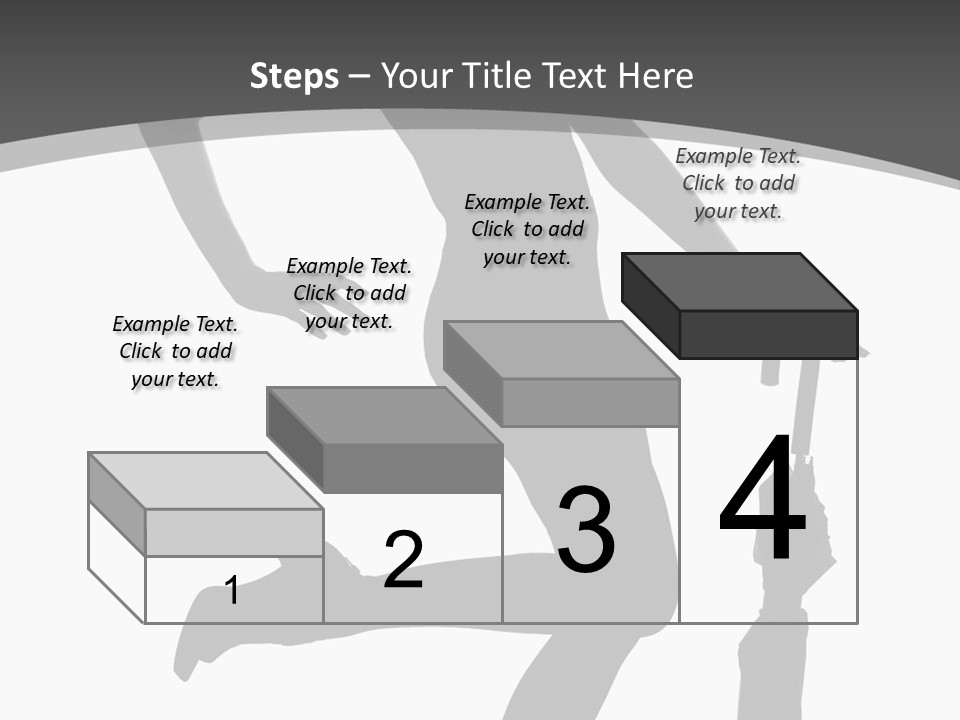 Steps – Your Title Text Here

Example Text. Click to add your text.

Example Text. Click to add your text.

Example Text. Click to add your text.

Example Text. Click to add your text.

1

2

3

4