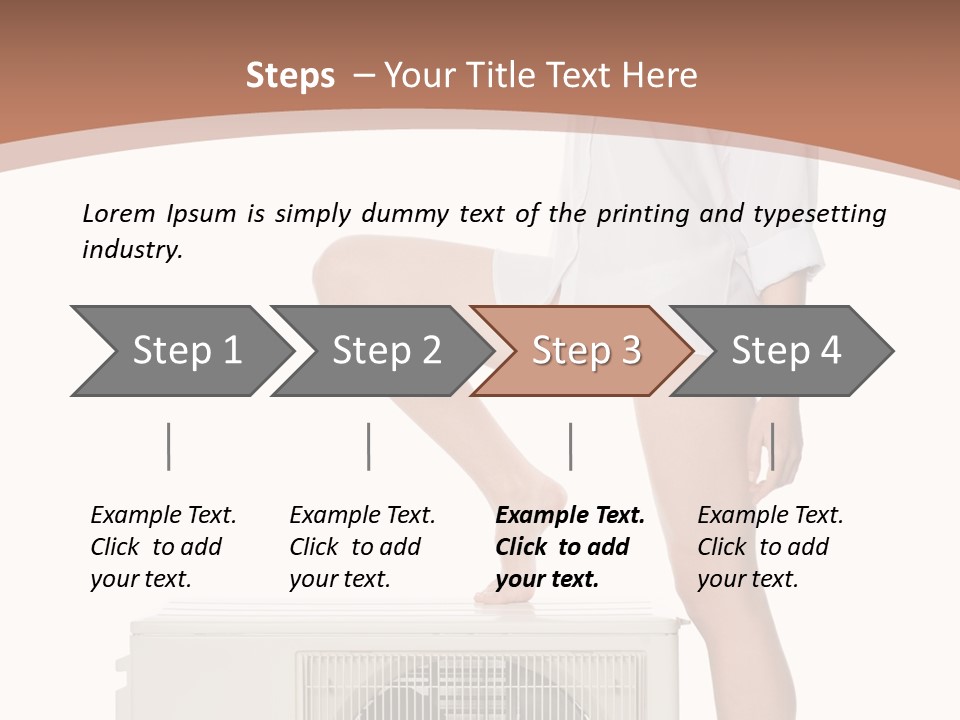 Steps – Your Title Text Here

Lorem Ipsum is simply dummy text of the printing and typesetting industry.

Step 1

Step 2

Step 3

Step 4

Example Text. Click to add your text.

Example Text. Click to add your text.

Example Text. Click to add your text.

Example Text. Click to add your text.