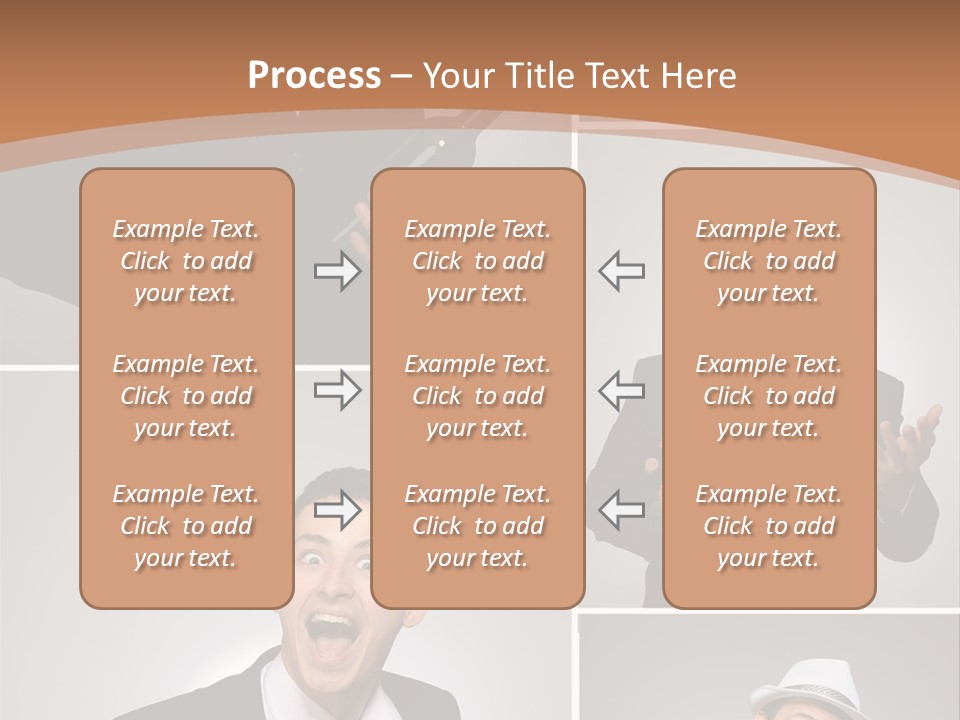 Process – Your Title Text Here

Example Text. Click to add your text.

Example Text. Click to add your text.

Example Text. Click to add your text.

Example Text. Click to add your text.

Example Text. Click to add your text.

Example Text. Click to add your text.

Example Text. Click to add your text.

Example Text. Click to add your text.

Example Text. Click to add your text.