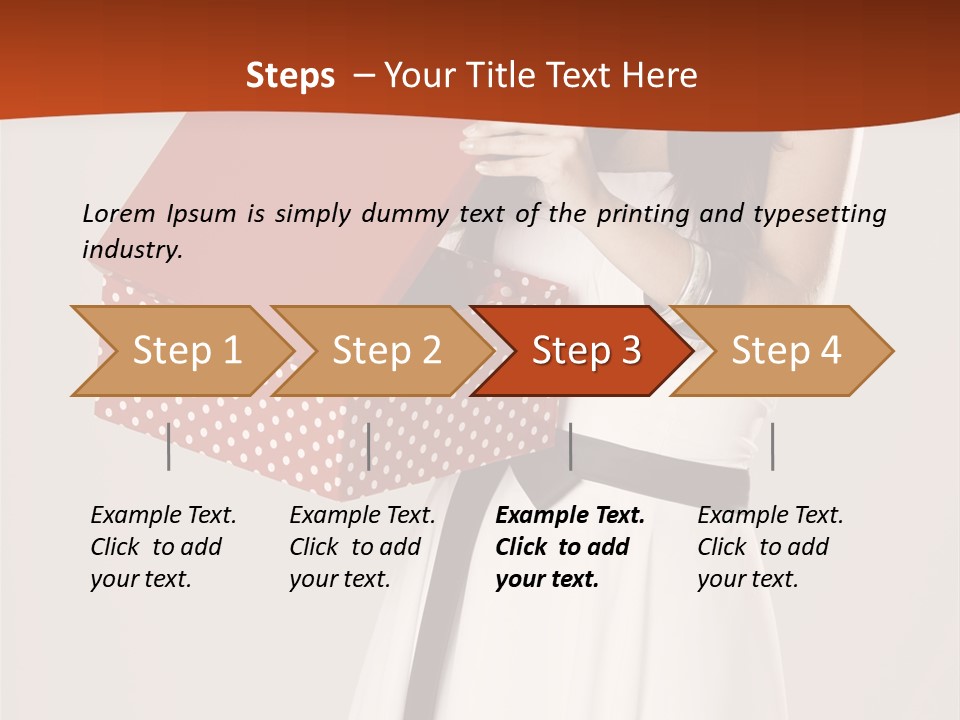 Steps – Your Title Text Here

Lorem Ipsum is simply dummy text of the printing and typesetting industry.

Step 1

Step 2

Step 3

Step 4

Example Text. Click to add your text.

Example Text. Click to add your text.

Example Text. Click to add your text.

Example Text. Click to add your text.