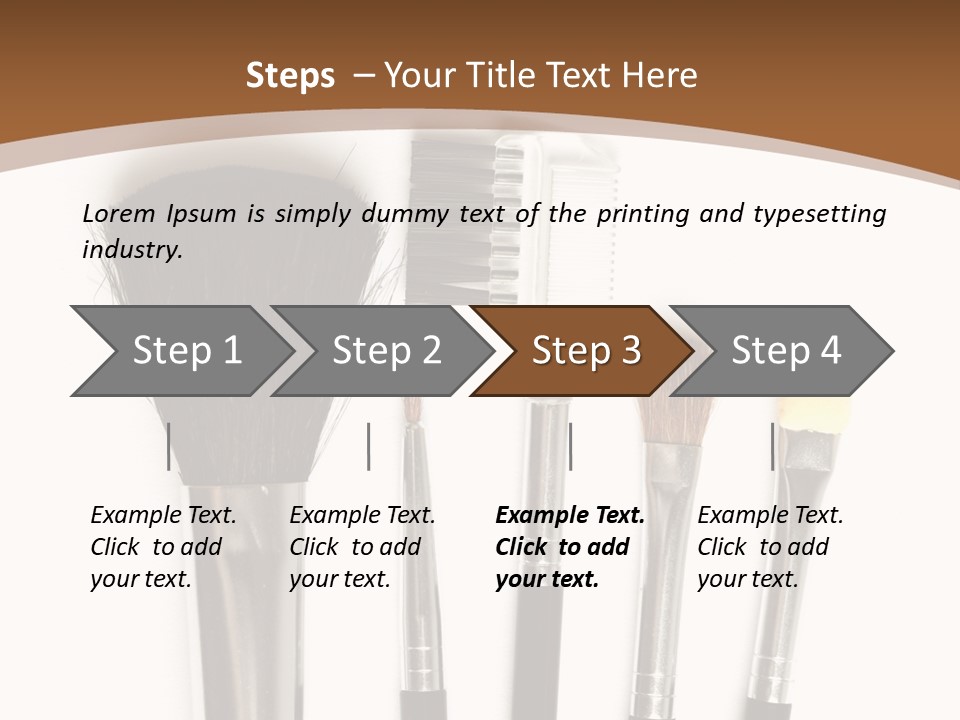 Steps – Your Title Text Here

Lorem Ipsum is simply dummy text of the printing and typesetting industry.

Step 1

Step 2

Step 3

Step 4

Example Text. Click to add your text.

Example Text. Click to add your text.

Example Text. Click to add your text.

Example Text. Click to add your text.