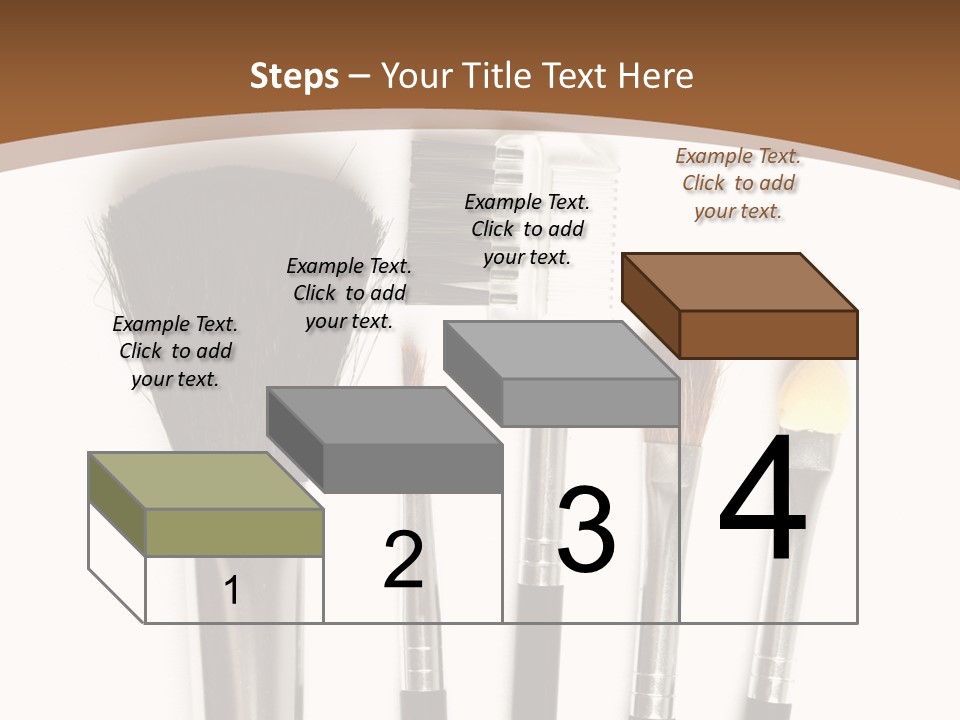 Steps – Your Title Text Here

Example Text. Click to add your text.

Example Text. Click to add your text.

Example Text. Click to add your text.

Example Text. Click to add your text.

1

2

3

4