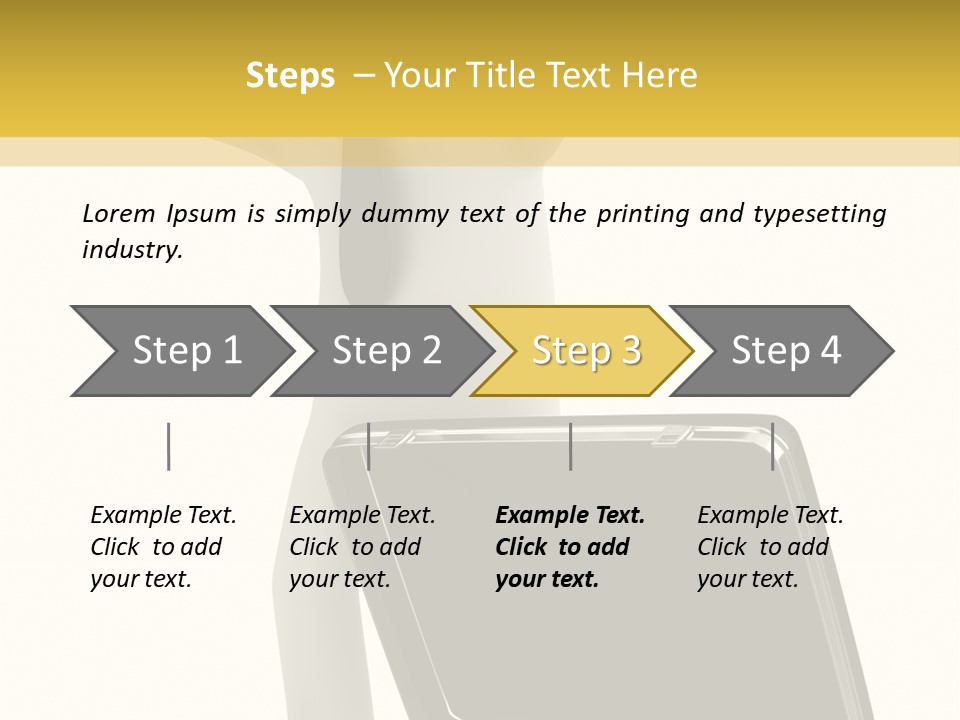 Steps – Your Title Text Here

Lorem Ipsum is simply dummy text of the printing and typesetting industry.

Step 1

Step 2

Step 3

Step 4

Example Text. Click to add your text.

Example Text. Click to add your text.

Example Text. Click to add your text.

Example Text. Click to add your text.