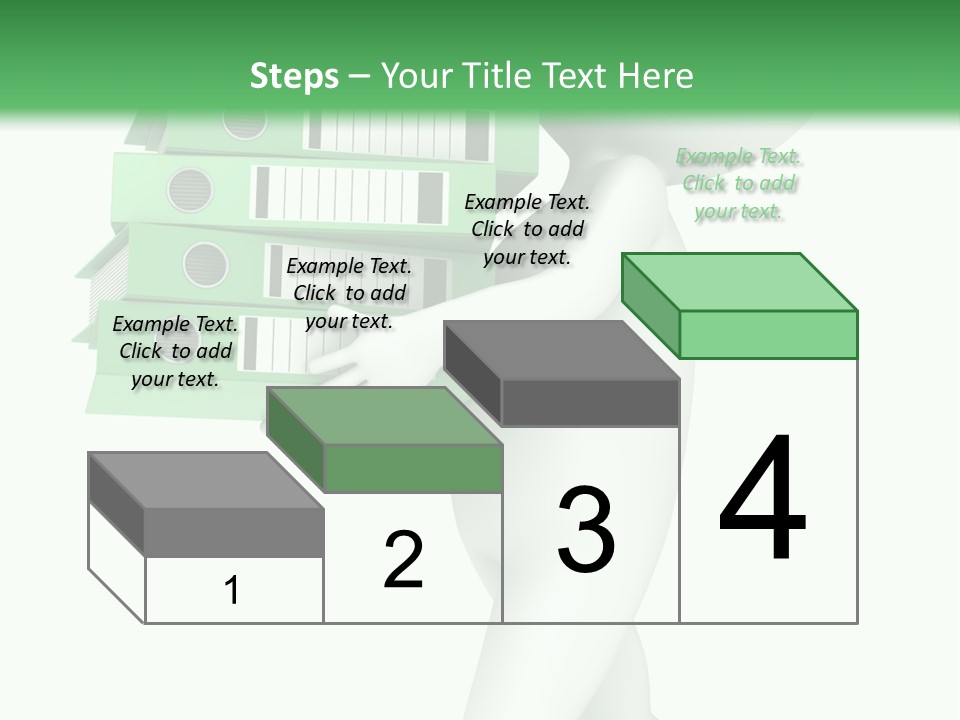 Steps – Your Title Text Here

Example Text. Click to add your text.

Example Text. Click to add your text.

Example Text. Click to add your text.

Example Text. Click to add your text.

1

2

3

4