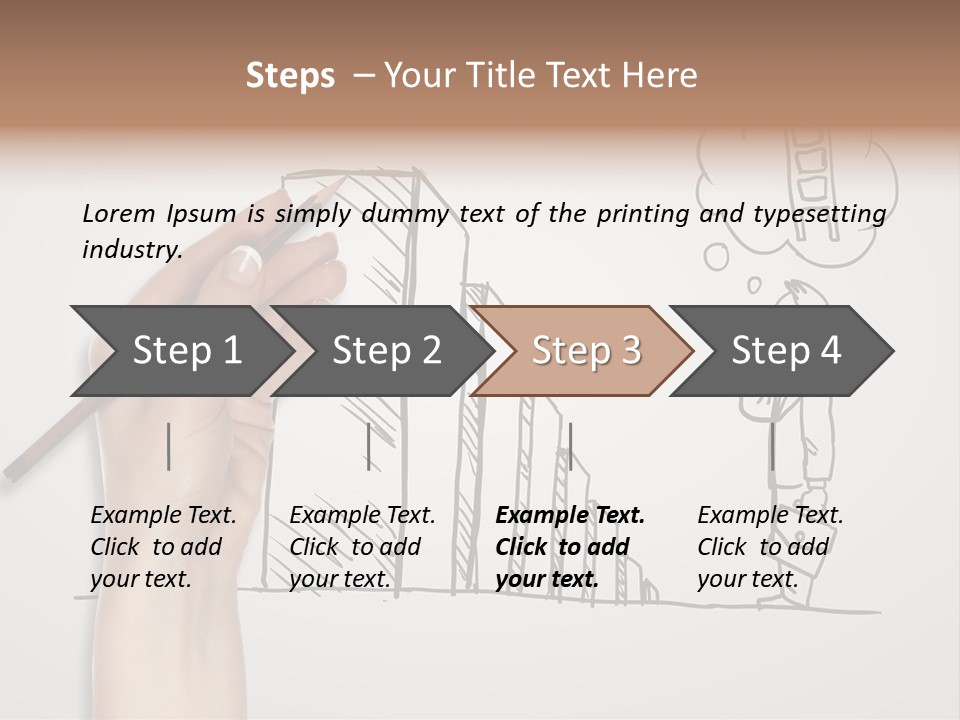 Steps – Your Title Text Here

Lorem Ipsum is simply dummy text of the printing and typesetting industry.

Step 1

Step 2

Step 3

Step 4

Example Text. Click to add your text.

Example Text. Click to add your text.

Example Text. Click to add your text.

Example Text. Click to add your text.