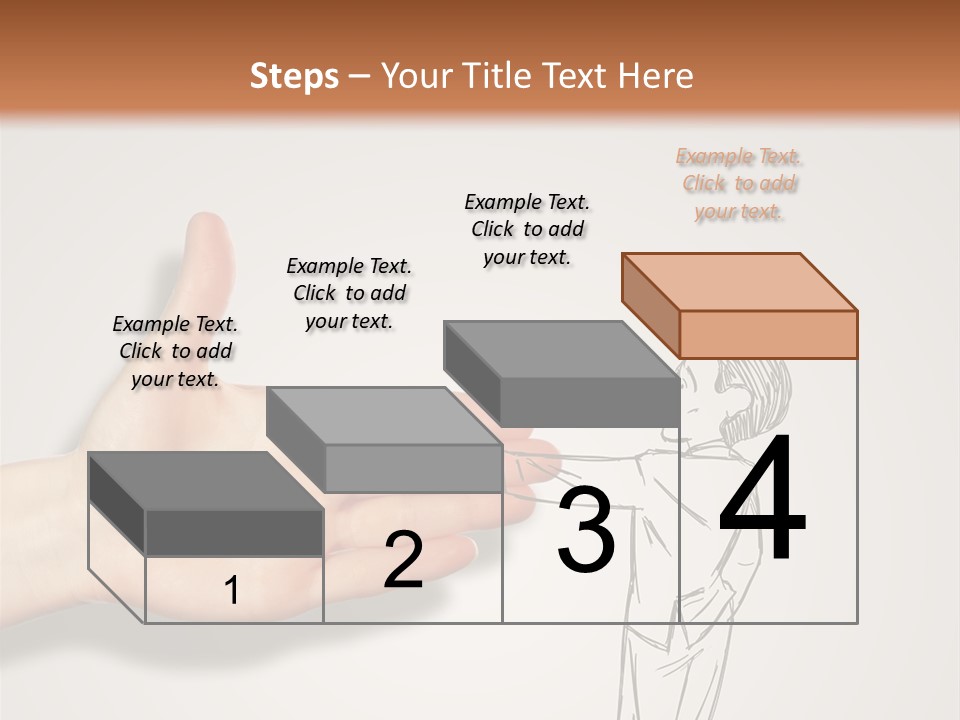 Steps – Your Title Text Here

Example Text. Click to add your text.

Example Text. Click to add your text.

Example Text. Click to add your text.

Example Text. Click to add your text.

1

2

3

4