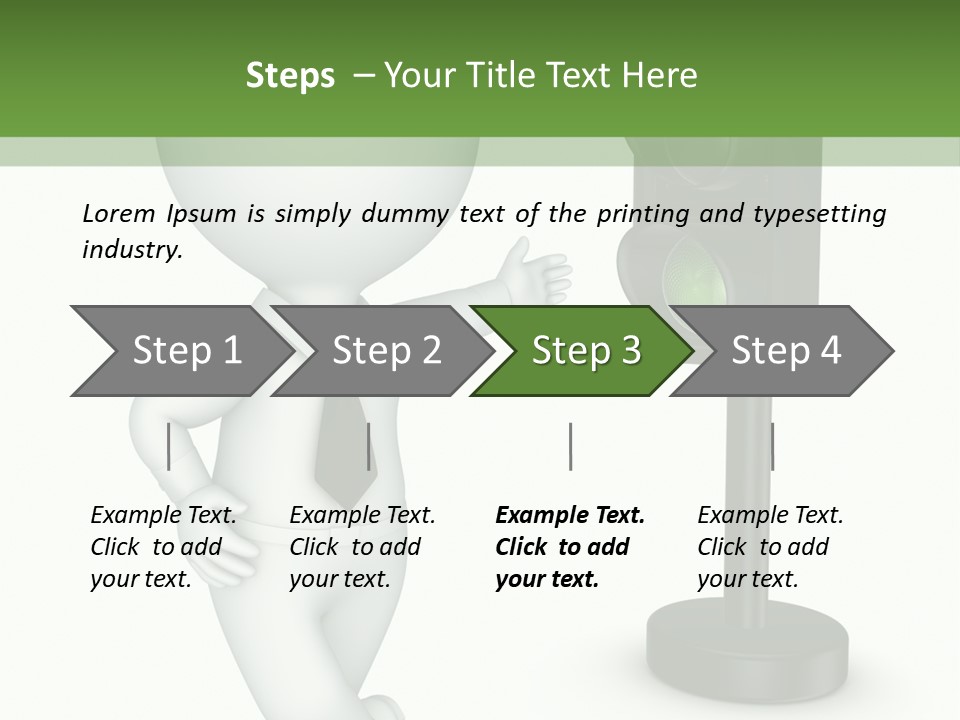 Steps – Your Title Text Here

Lorem Ipsum is simply dummy text of the printing and typesetting industry.

Step 1

Step 2

Step 3

Step 4

Example Text. Click to add your text.

Example Text. Click to add your text.

Example Text. Click to add your text.

Example Text. Click to add your text.