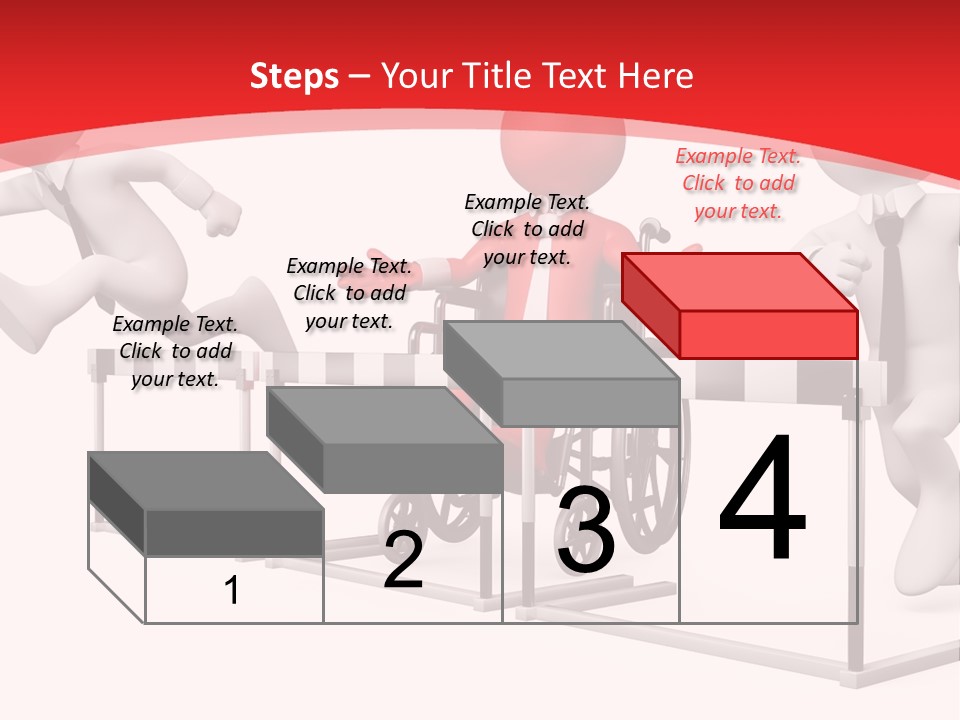 Steps – Your Title Text Here

Example Text. Click to add your text.

Example Text. Click to add your text.

Example Text. Click to add your text.

Example Text. Click to add your text.

1

2

3

4