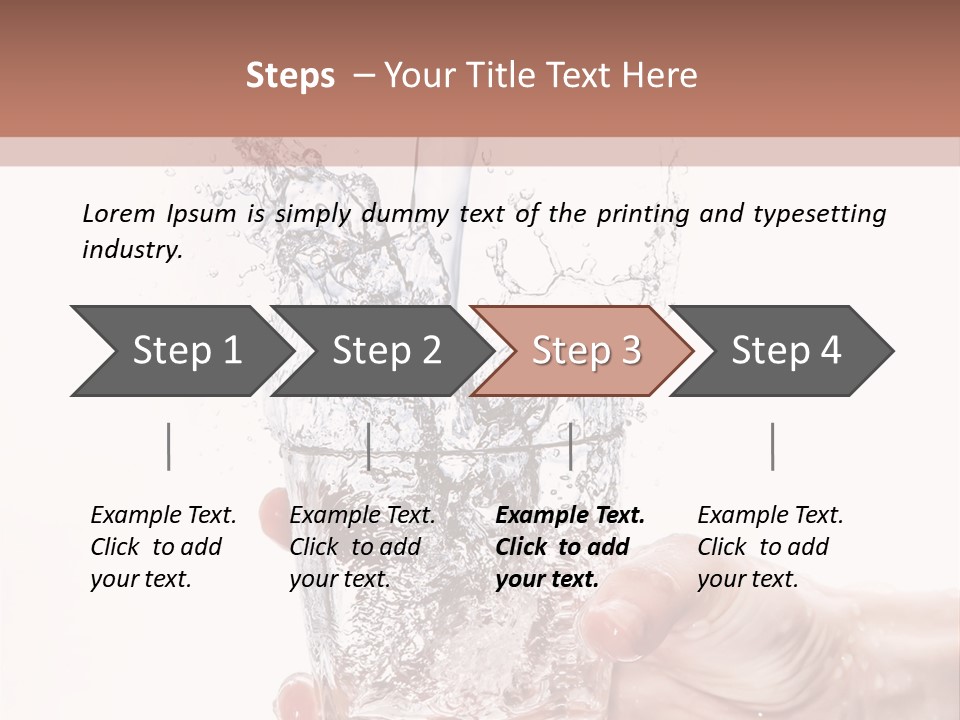 Steps – Your Title Text Here

Lorem Ipsum is simply dummy text of the printing and typesetting industry.

Step 1

Step 2

Step 3

Step 4

Example Text. Click to add your text.

Example Text. Click to add your text.

Example Text. Click to add your text.

Example Text. Click to add your text.