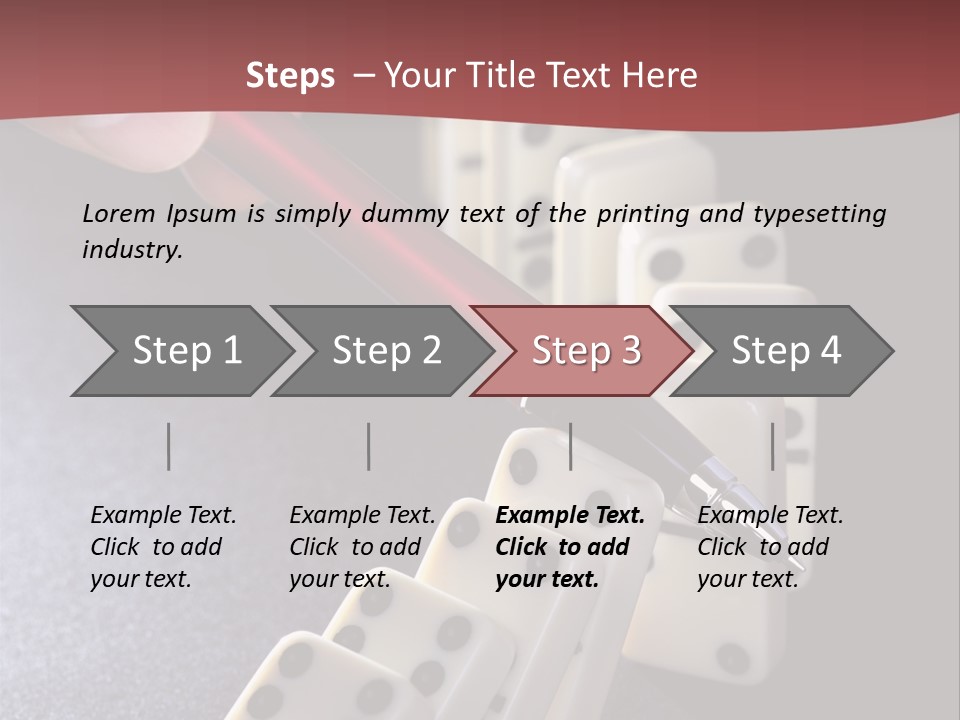 Steps – Your Title Text Here

Lorem Ipsum is simply dummy text of the printing and typesetting industry.

Step 1

Step 2

Step 3

Step 4

Example Text. Click to add your text.

Example Text. Click to add your text.

Example Text. Click to add your text.

Example Text. Click to add your text.