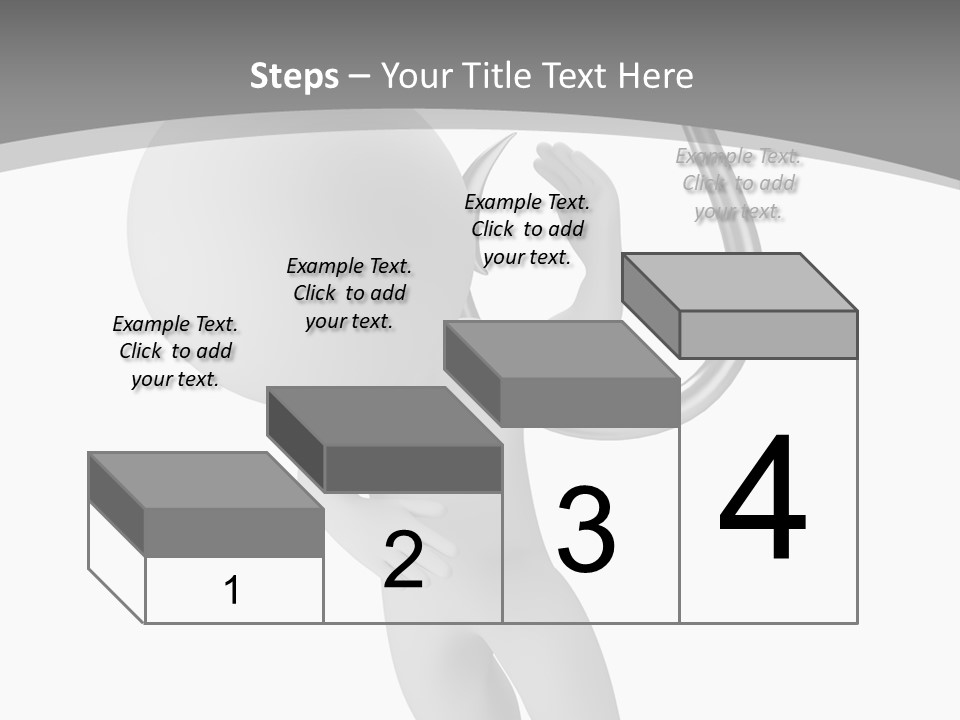 Steps – Your Title Text Here

Example Text. Click to add your text.

Example Text. Click to add your text.

Example Text. Click to add your text.

Example Text. Click to add your text.

1

2

3

4