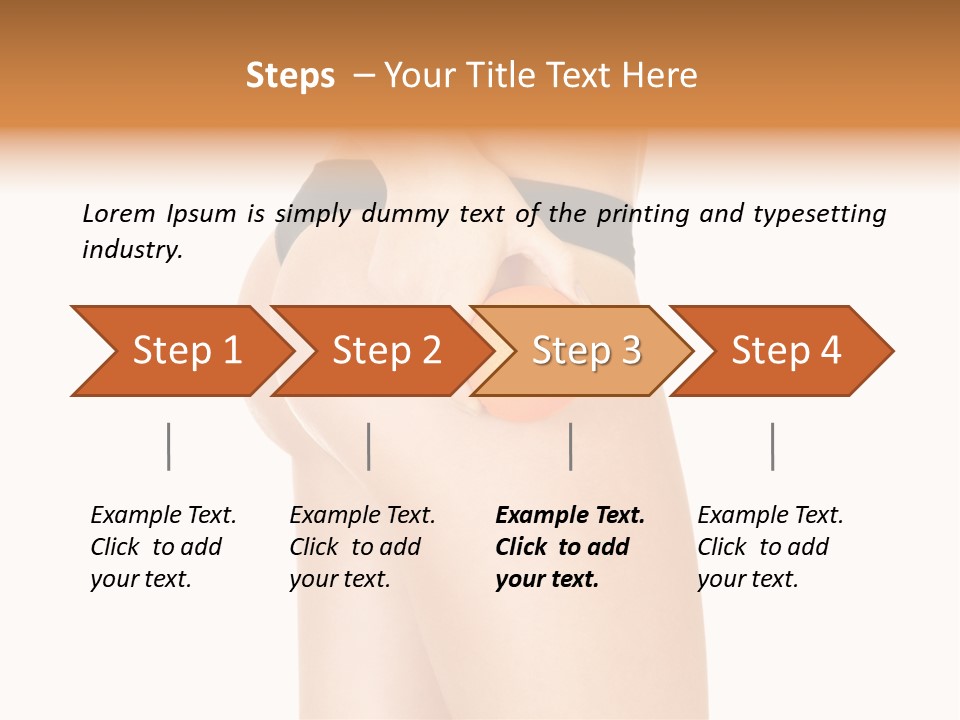 Steps – Your Title Text Here

Lorem Ipsum is simply dummy text of the printing and typesetting industry.

Step 1

Step 2

Step 3

Step 4

Example Text. Click to add your text.

Example Text. Click to add your text.

Example Text. Click to add your text.

Example Text. Click to add your text.