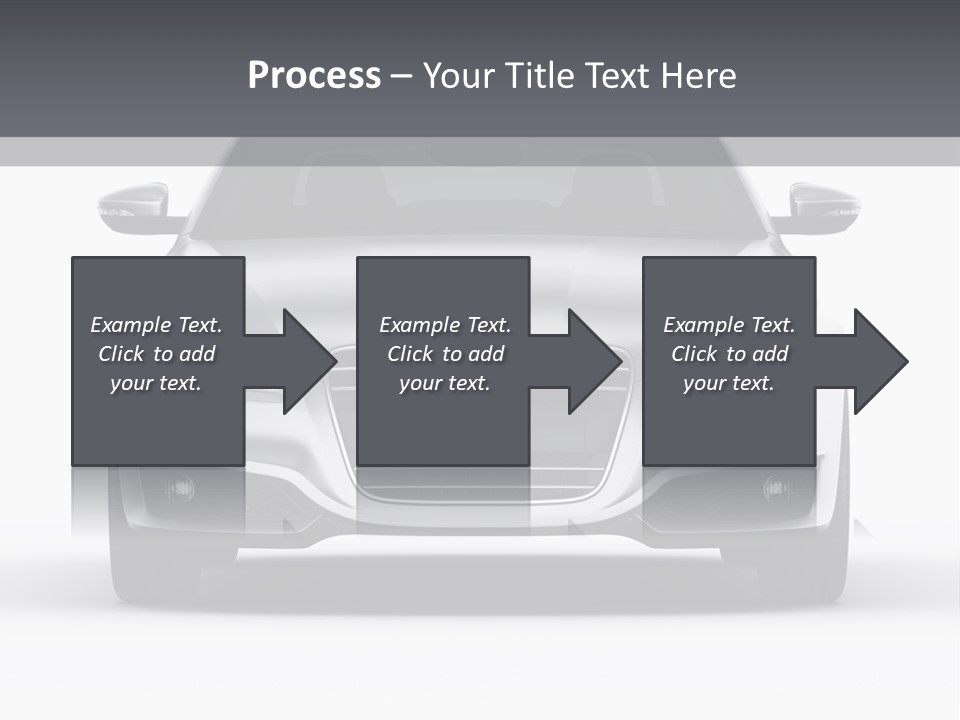 Process – Your Title Text Here

Example Text. Click to add your text.

Example Text. Click to add your text.

Example Text. Click to add your text.