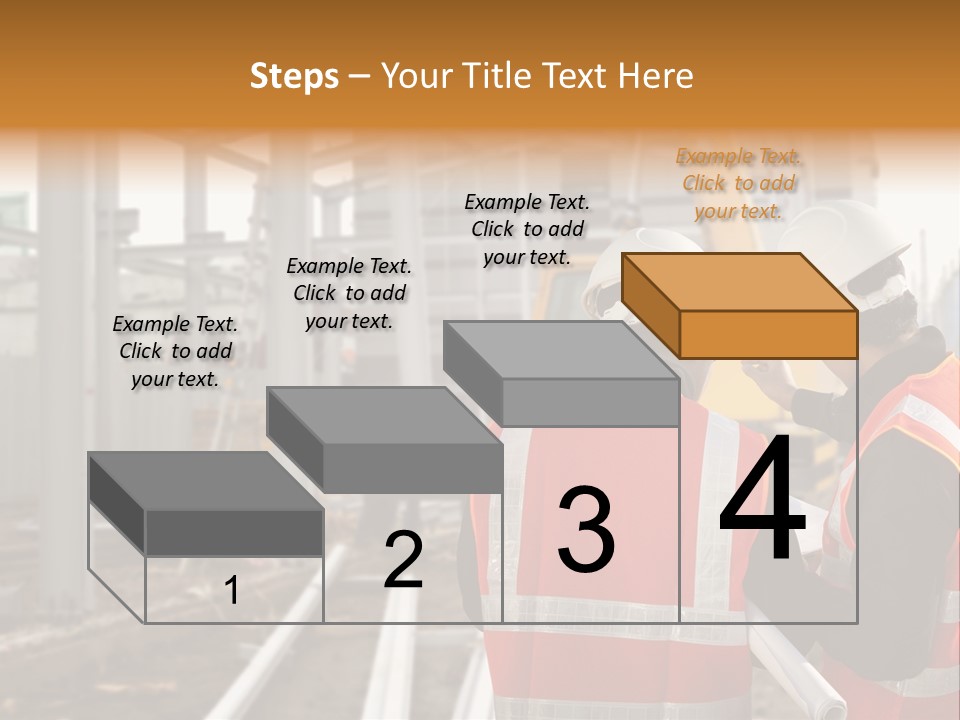 Steps – Your Title Text Here

Example Text. Click to add your text.

Example Text. Click to add your text.

Example Text. Click to add your text.

Example Text. Click to add your text.

1

2

3

4