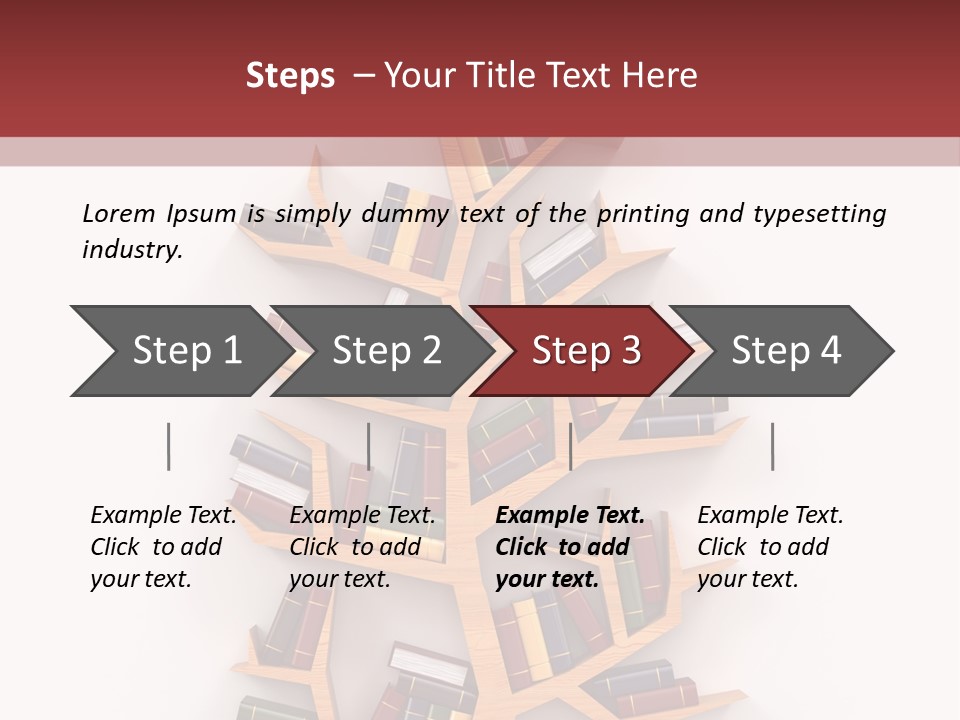 Steps – Your Title Text Here

Lorem Ipsum is simply dummy text of the printing and typesetting industry.

Step 1

Step 2

Step 3

Step 4

Example Text. Click to add your text.

Example Text. Click to add your text.

Example Text. Click to add your text.

Example Text. Click to add your text.