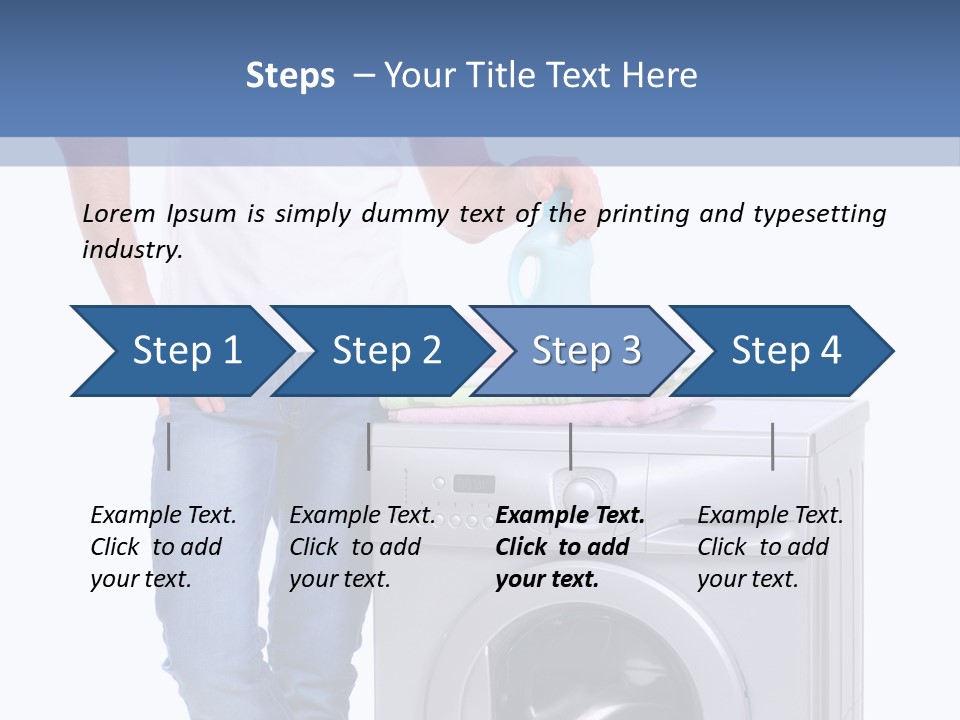 Steps – Your Title Text Here

Lorem Ipsum is simply dummy text of the printing and typesetting industry.

Step 1

Step 2

Step 3

Step 4

Example Text. Click to add your text.

Example Text. Click to add your text.

Example Text. Click to add your text.

Example Text. Click to add your text.