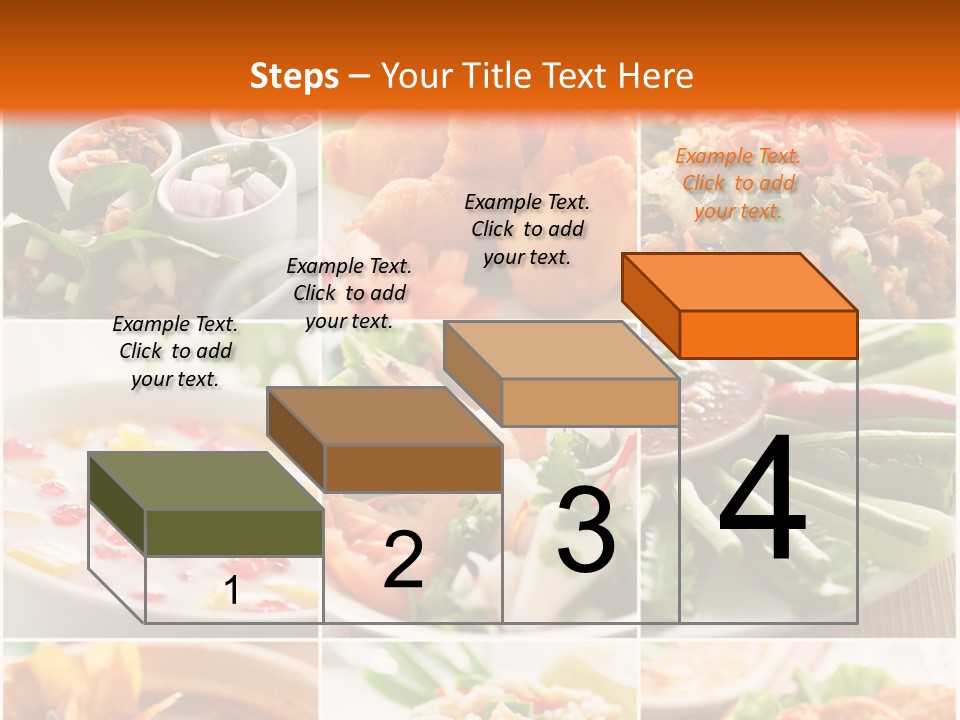 Steps – Your Title Text Here

Example Text. Click to add your text.

Example Text. Click to add your text.

Example Text. Click to add your text.

Example Text. Click to add your text.

1

2

3

4