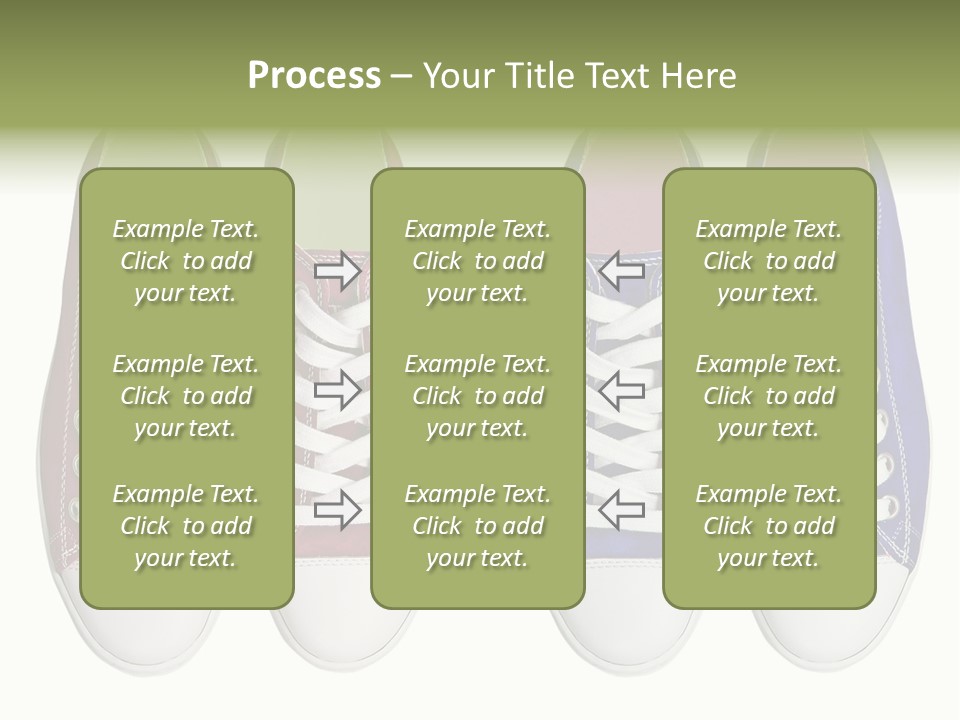 Process – Your Title Text Here

Example Text. Click to add your text.

Example Text. Click to add your text.

Example Text. Click to add your text.

Example Text. Click to add your text.

Example Text. Click to add your text.

Example Text. Click to add your text.

Example Text. Click to add your text.

Example Text. Click to add your text.

Example Text. Click to add your text.