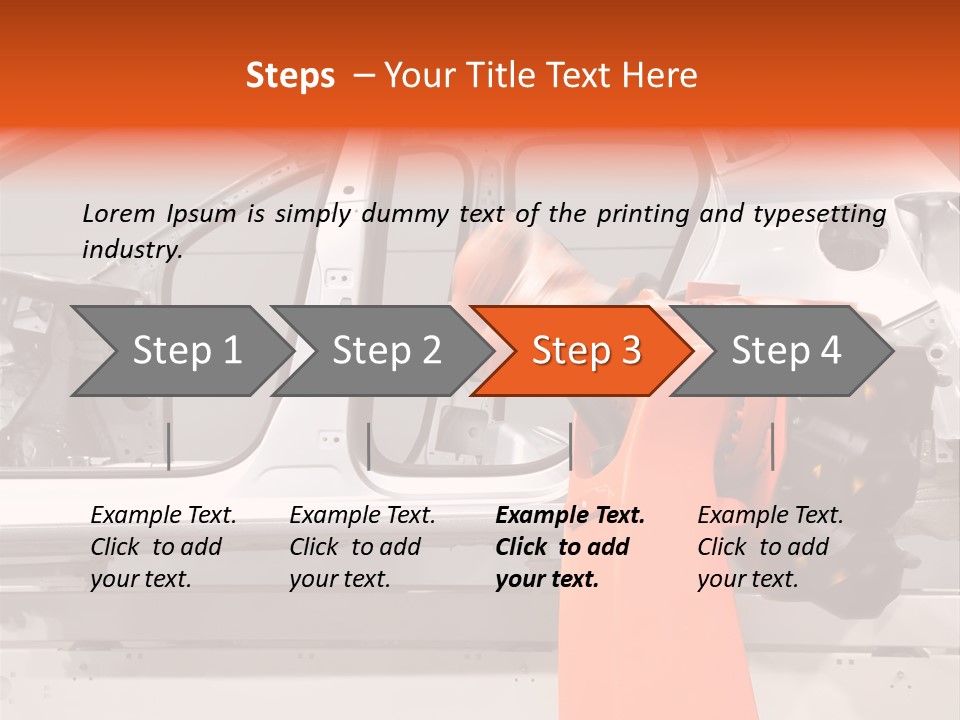 Steps – Your Title Text Here

Lorem Ipsum is simply dummy text of the printing and typesetting industry.

Step 1

Step 2

Step 3

Step 4

Example Text. Click to add your text.

Example Text. Click to add your text.

Example Text. Click to add your text.

Example Text. Click to add your text.