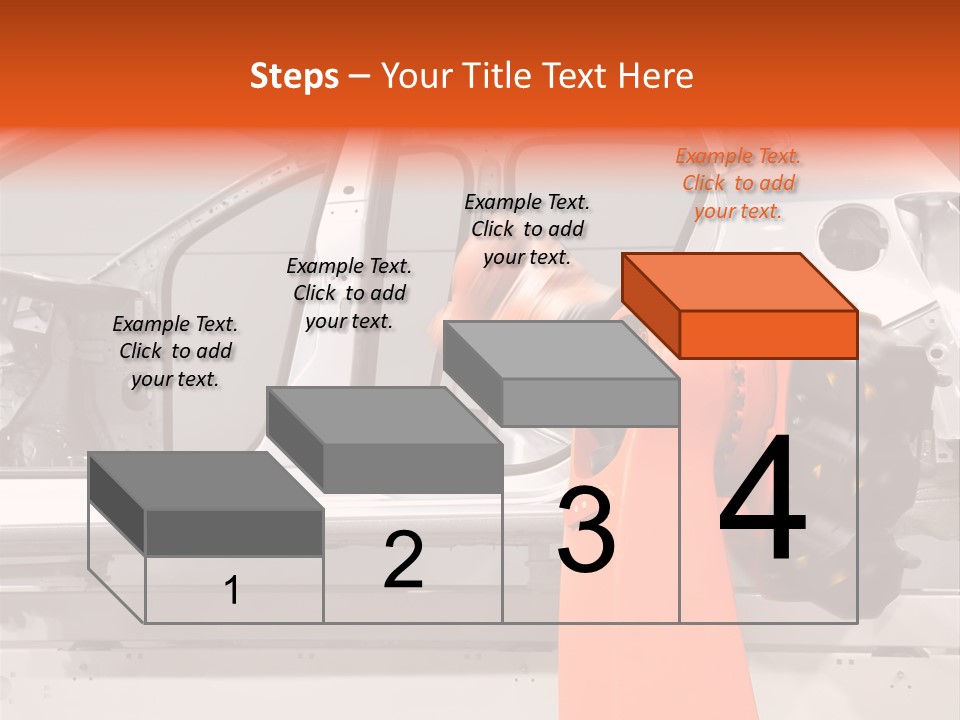 Steps – Your Title Text Here

Example Text. Click to add your text.

Example Text. Click to add your text.

Example Text. Click to add your text.

Example Text. Click to add your text.

1

2

3

4