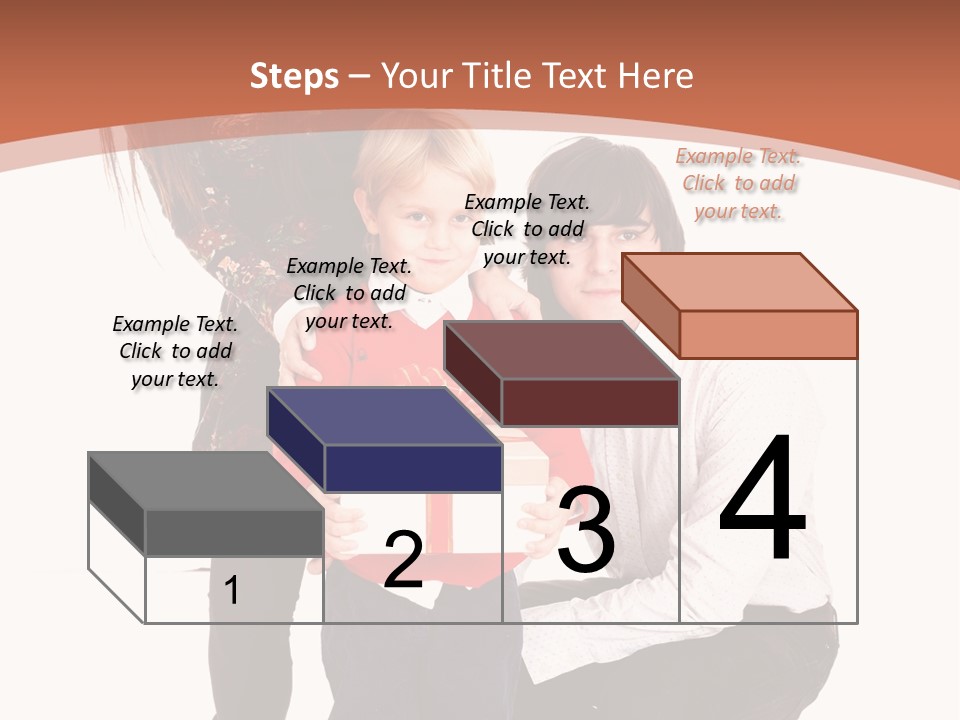 Steps – Your Title Text Here

Example Text. Click to add your text.

Example Text. Click to add your text.

Example Text. Click to add your text.

Example Text. Click to add your text.

1

2

3

4