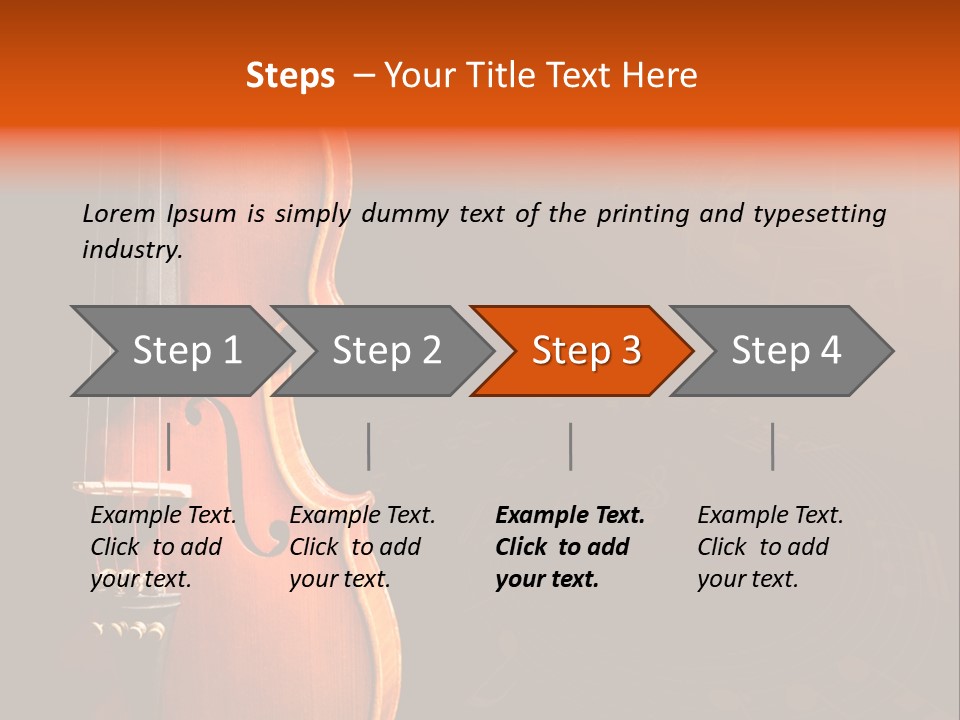 Steps – Your Title Text Here

Lorem Ipsum is simply dummy text of the printing and typesetting industry.

Step 1

Step 2

Step 3

Step 4

Example Text. Click to add your text.

Example Text. Click to add your text.

Example Text. Click to add your text.

Example Text. Click to add your text.