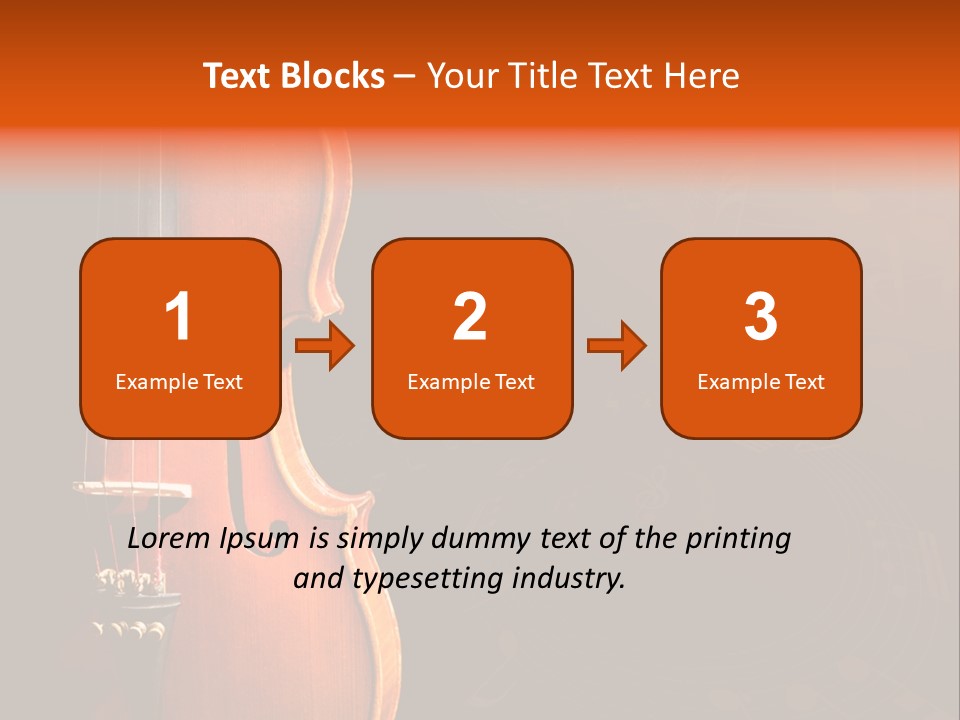 Text Blocks – Your Title Text Here

1
Example Text

2
Example Text

3
Example Text

Lorem Ipsum is simply dummy text of the printing and typesetting industry.