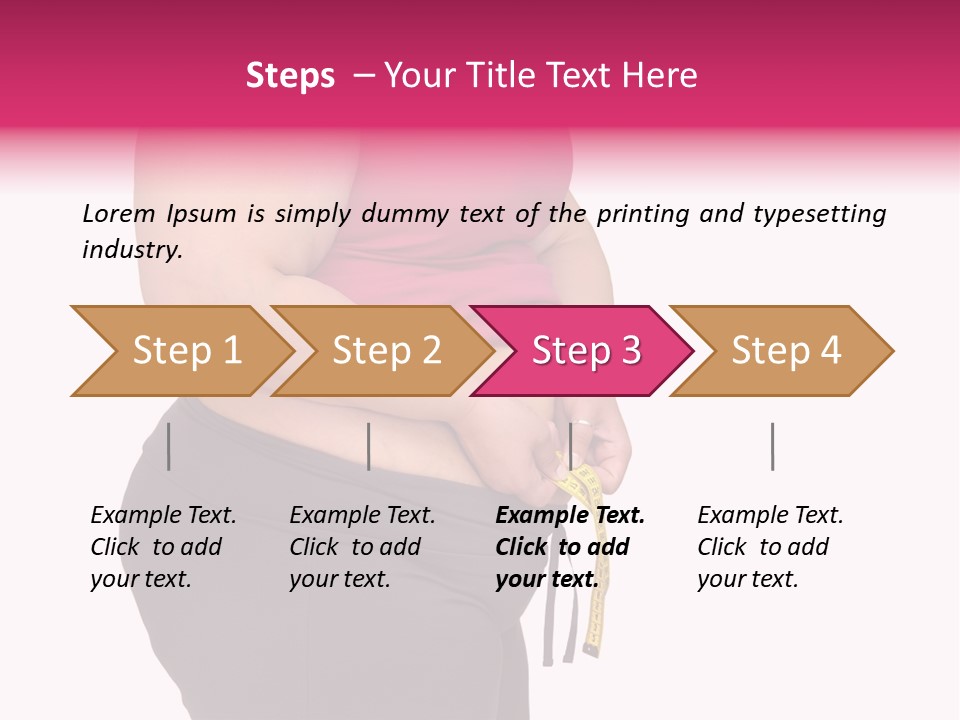 Steps – Your Title Text Here

Lorem Ipsum is simply dummy text of the printing and typesetting industry.

Step 1

Step 2

Step 3

Step 4

Example Text. Click to add your text.

Example Text. Click to add your text.

Example Text. Click to add your text.

Example Text. Click to add your text.