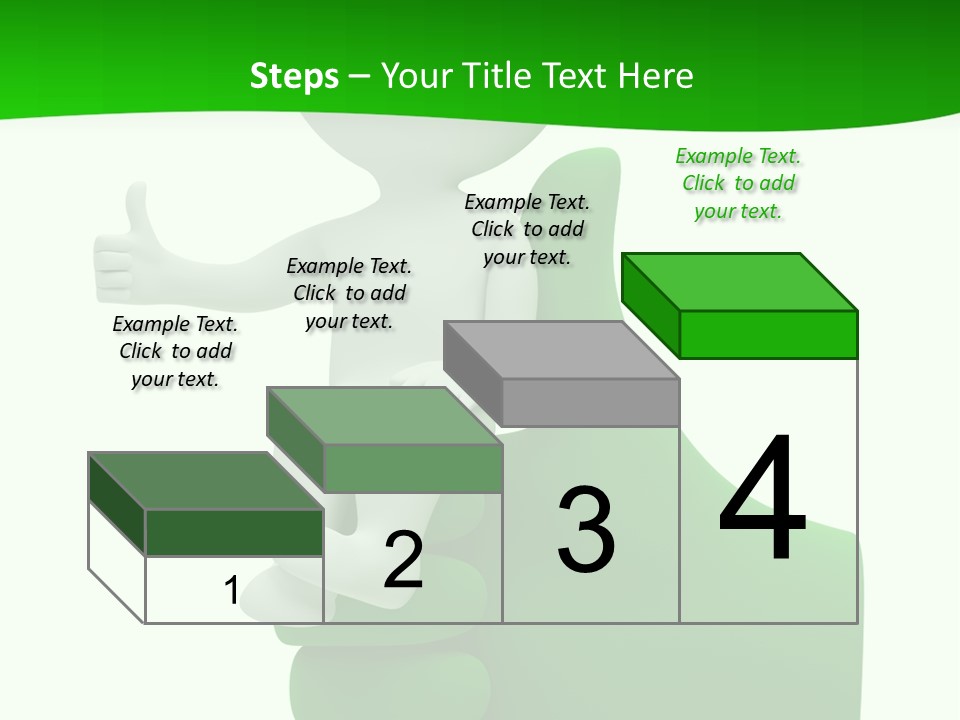 Steps – Your Title Text Here

Example Text. Click to add your text.

Example Text. Click to add your text.

Example Text. Click to add your text.

Example Text. Click to add your text.

1

2

3

4