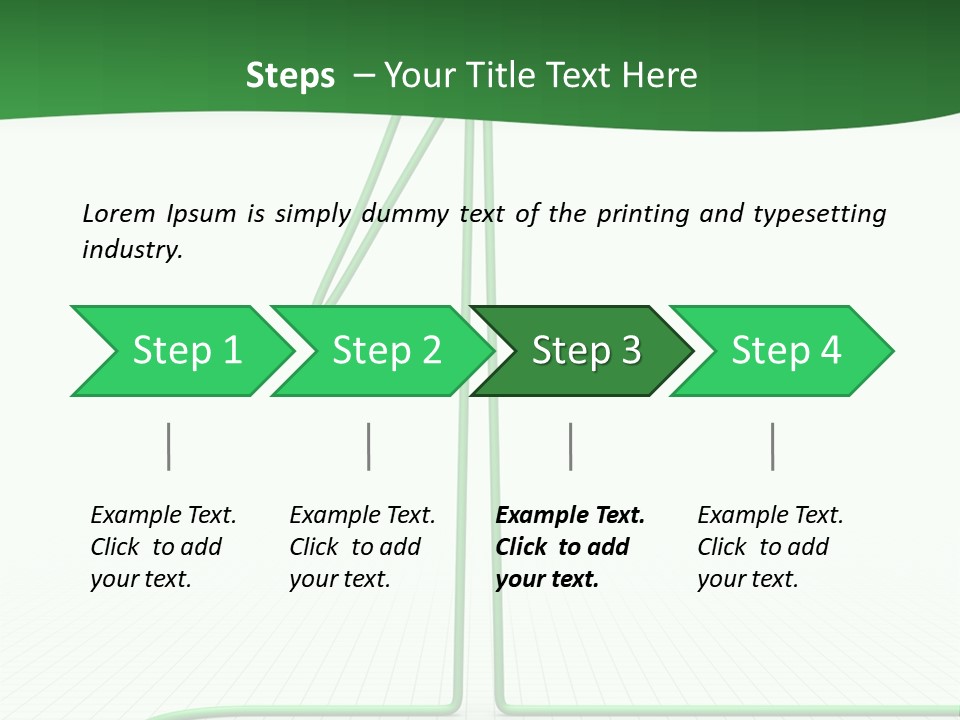 Steps – Your Title Text Here

Lorem Ipsum is simply dummy text of the printing and typesetting industry.

Step 1

Step 2

Step 3

Step 4

Example Text. Click to add your text.

Example Text. Click to add your text.

Example Text. Click to add your text.

Example Text. Click to add your text.