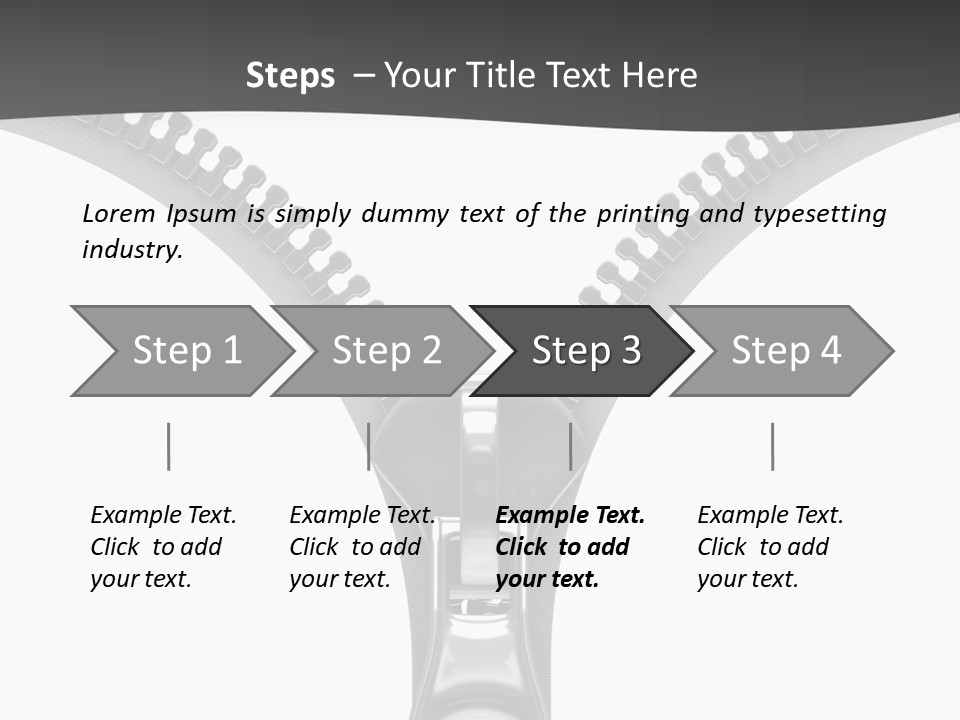 Steps – Your Title Text Here

Lorem Ipsum is simply dummy text of the printing and typesetting industry.

Step 1

Step 2

Step 3

Step 4

Example Text. Click to add your text.

Example Text. Click to add your text.

Example Text. Click to add your text.

Example Text. Click to add your text.