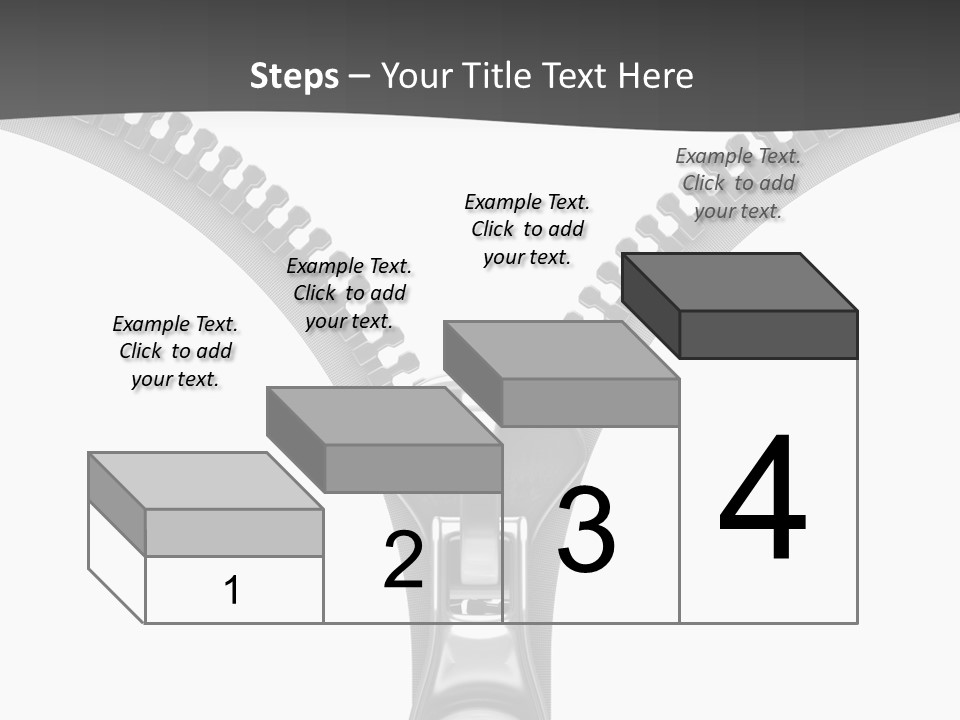 Steps – Your Title Text Here

Example Text. Click to add your text.

Example Text. Click to add your text.

Example Text. Click to add your text.

Example Text. Click to add your text.

1

2

3

4