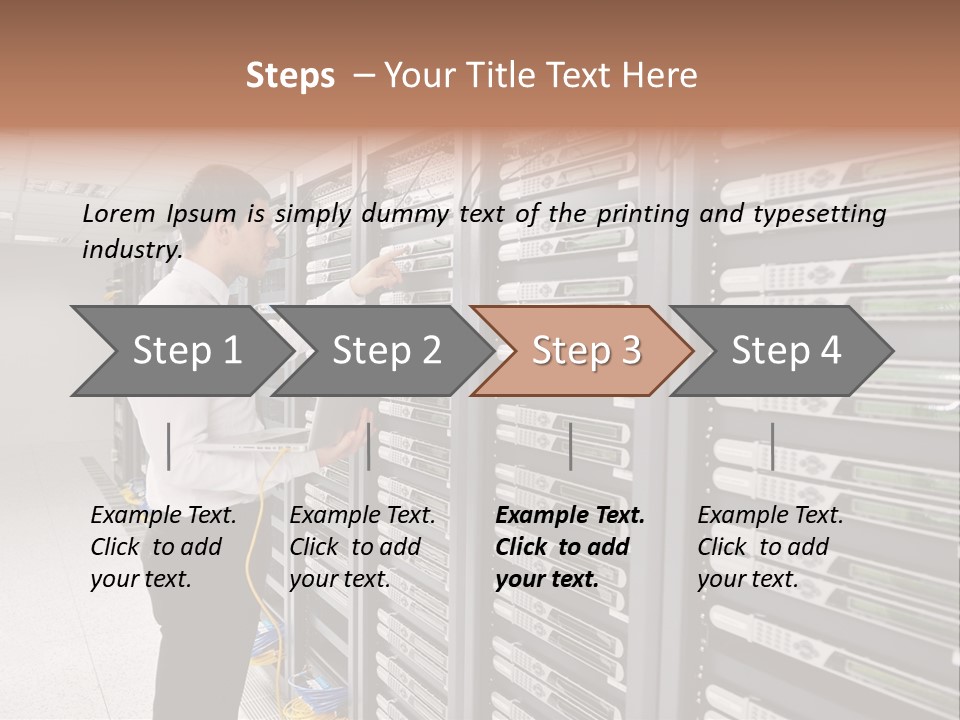 Steps – Your Title Text Here

Lorem Ipsum is simply dummy text of the printing and typesetting industry.

Step 1

Step 2

Step 3

Step 4

Example Text. Click to add your text.

Example Text. Click to add your text.

Example Text. Click to add your text.

Example Text. Click to add your text.