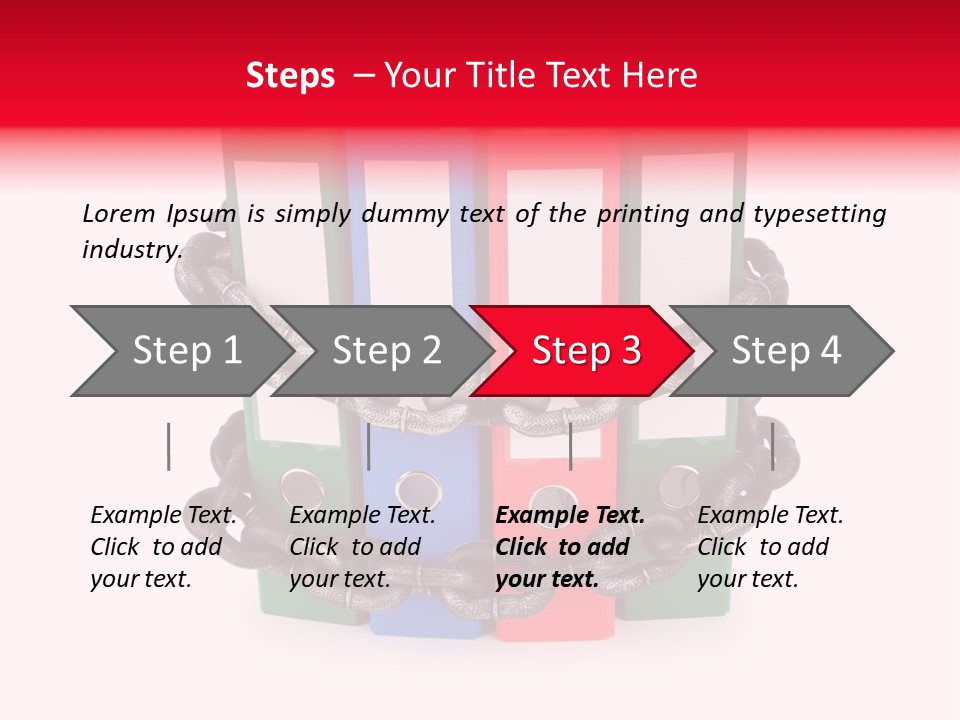 Steps – Your Title Text Here

Lorem Ipsum is simply dummy text of the printing and typesetting industry.

Step 1

Step 2

Step 3

Step 4

Example Text. Click to add your text.

Example Text. Click to add your text.

Example Text. Click to add your text.

Example Text. Click to add your text.