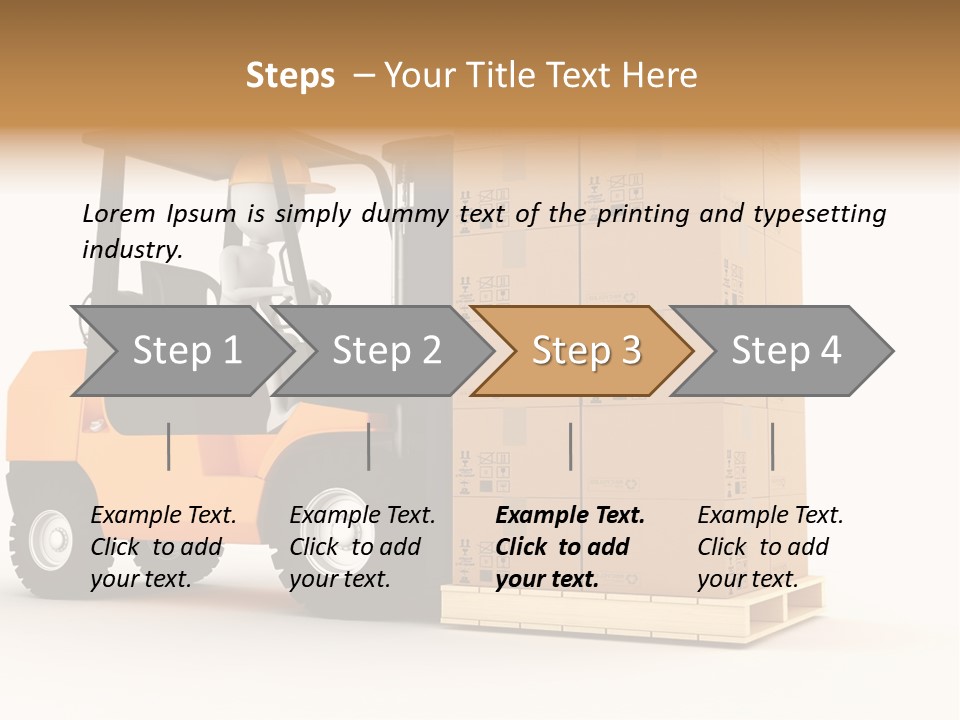 Steps – Your Title Text Here

Lorem Ipsum is simply dummy text of the printing and typesetting industry.

Step 1

Step 2

Step 3

Step 4

Example Text. Click to add your text.

Example Text. Click to add your text.

Example Text. Click to add your text.

Example Text. Click to add your text.