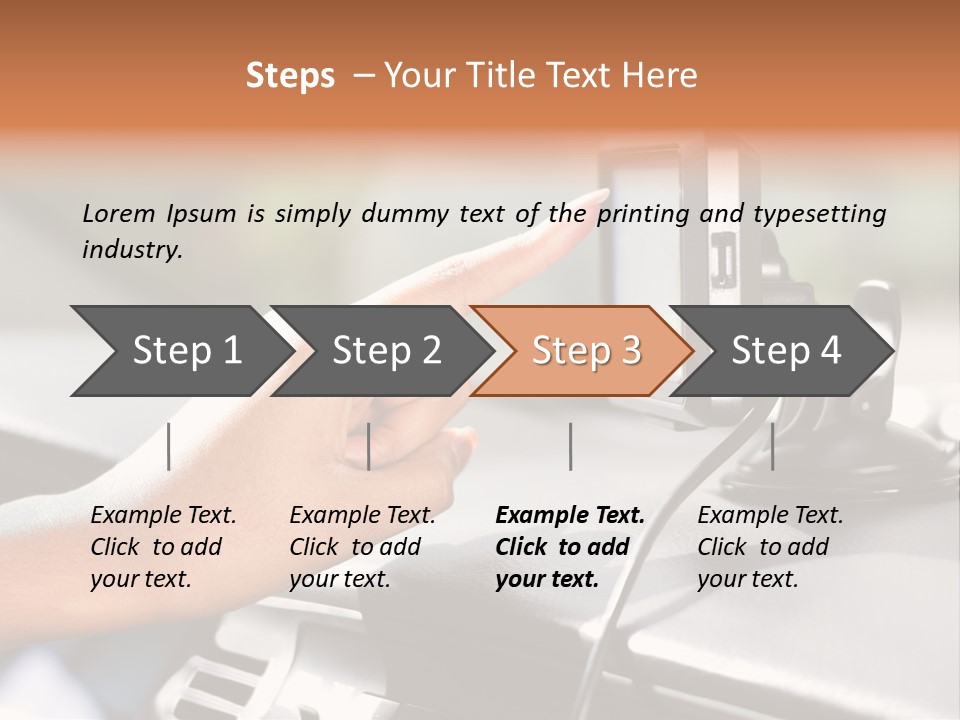 Steps – Your Title Text Here

Lorem Ipsum is simply dummy text of the printing and typesetting industry.

Step 1

Step 2

Step 3

Step 4

Example Text. Click to add your text.

Example Text. Click to add your text.

Example Text. Click to add your text.

Example Text. Click to add your text.