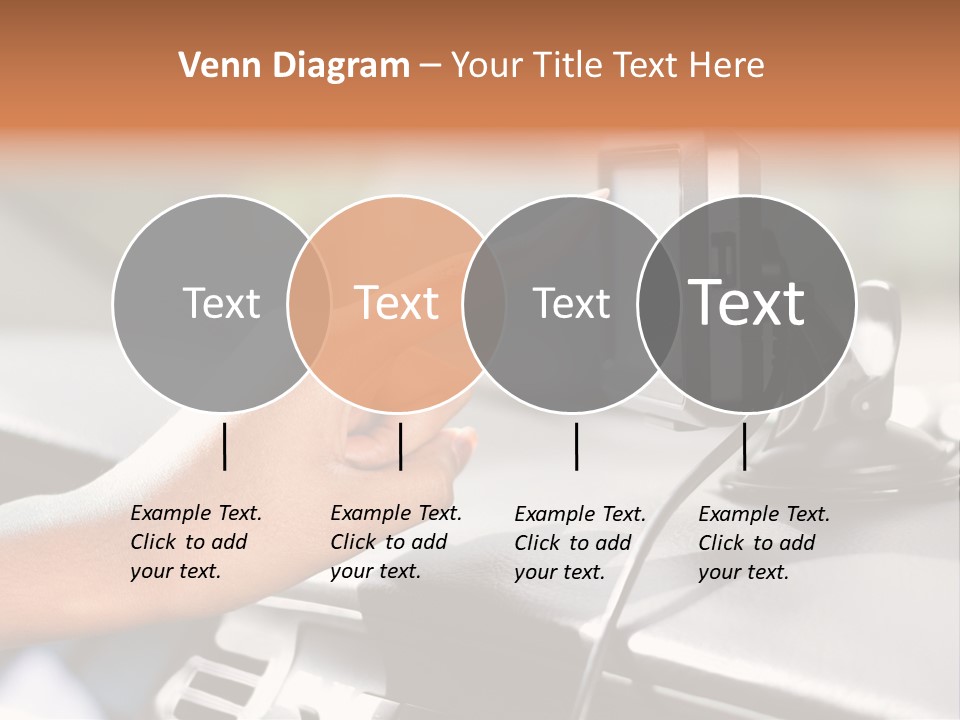 Venn Diagram – Your Title Text Here

Text

Text

Text

Text

Example Text. Click to add your text.

Example Text. Click to add your text.

Example Text. Click to add your text.

Example Text. Click to add your text.