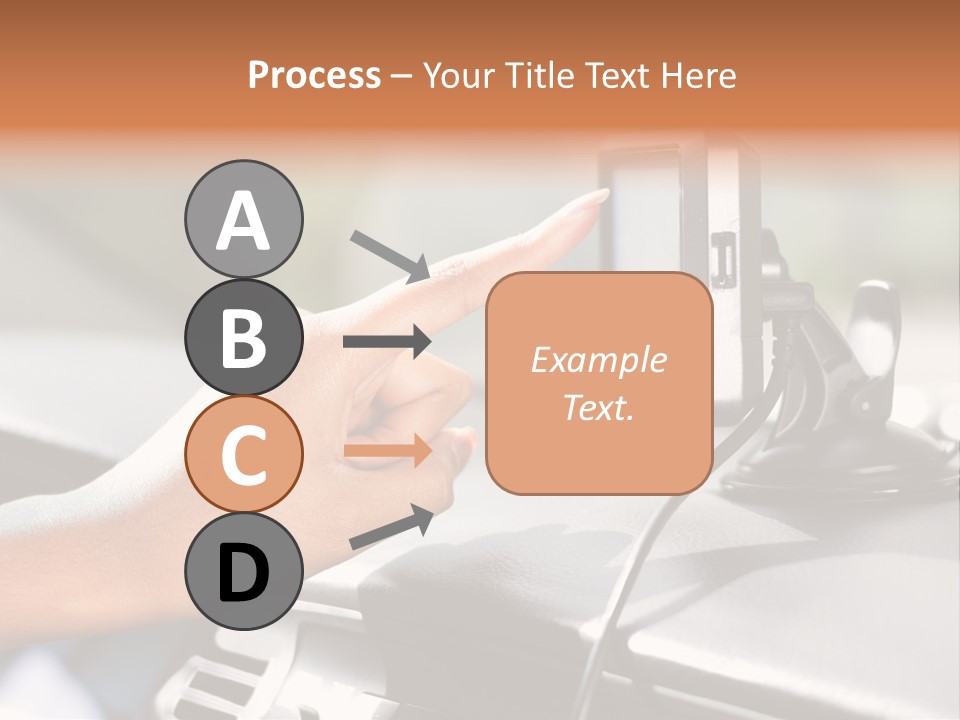 Process – Your Title Text Here

A

B

C

D

Example Text.