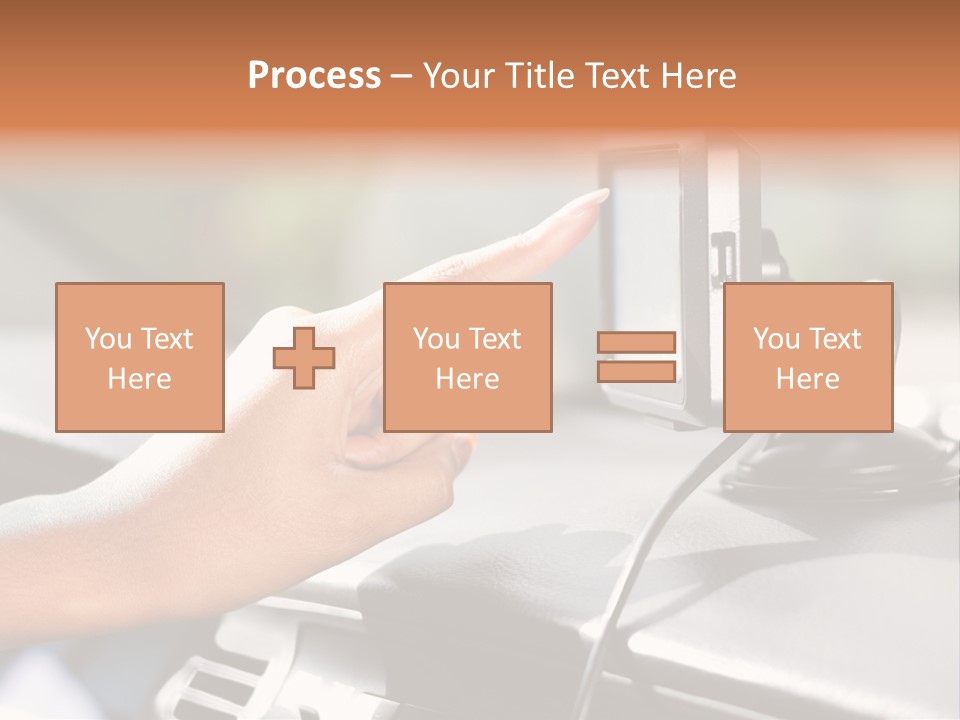 Process – Your Title Text Here

You Text Here

You Text Here

You Text Here