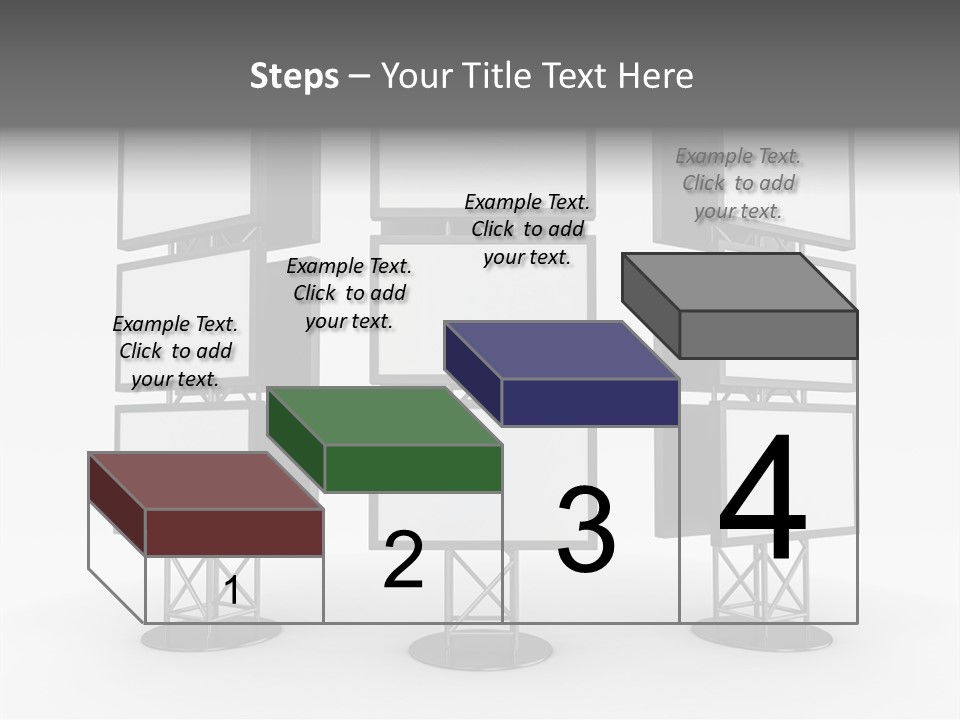 Steps – Your Title Text Here

Example Text. Click to add your text.

Example Text. Click to add your text.

Example Text. Click to add your text.

Example Text. Click to add your text.

1

2

3

4