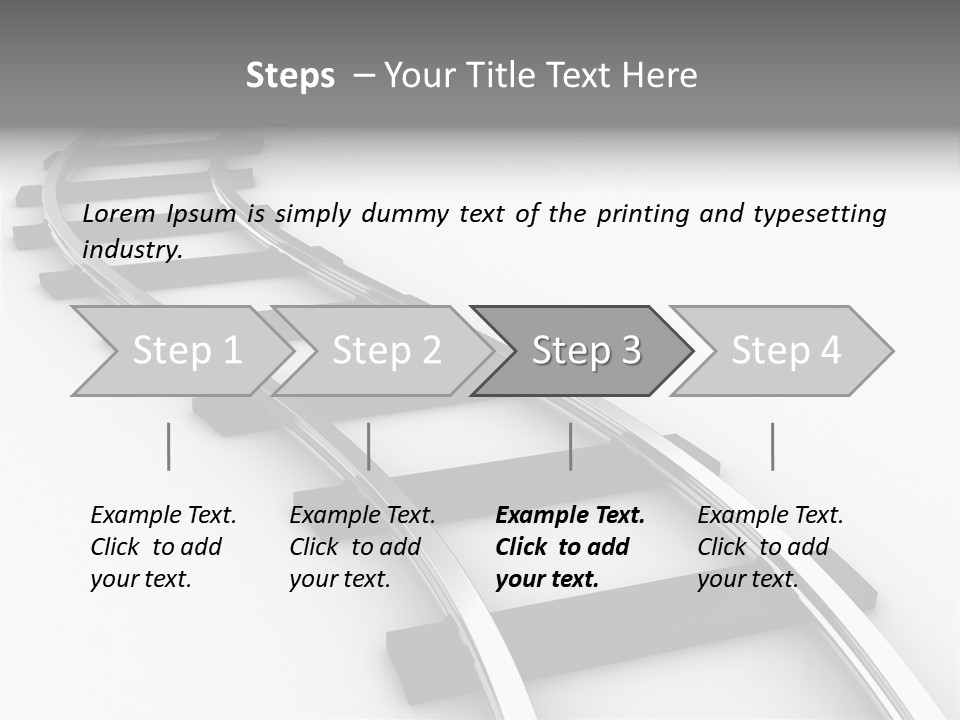 Steps – Your Title Text Here

Lorem Ipsum is simply dummy text of the printing and typesetting industry.

Step 1

Step 2

Step 3

Step 4

Example Text. Click to add your text.

Example Text. Click to add your text.

Example Text. Click to add your text.

Example Text. Click to add your text.