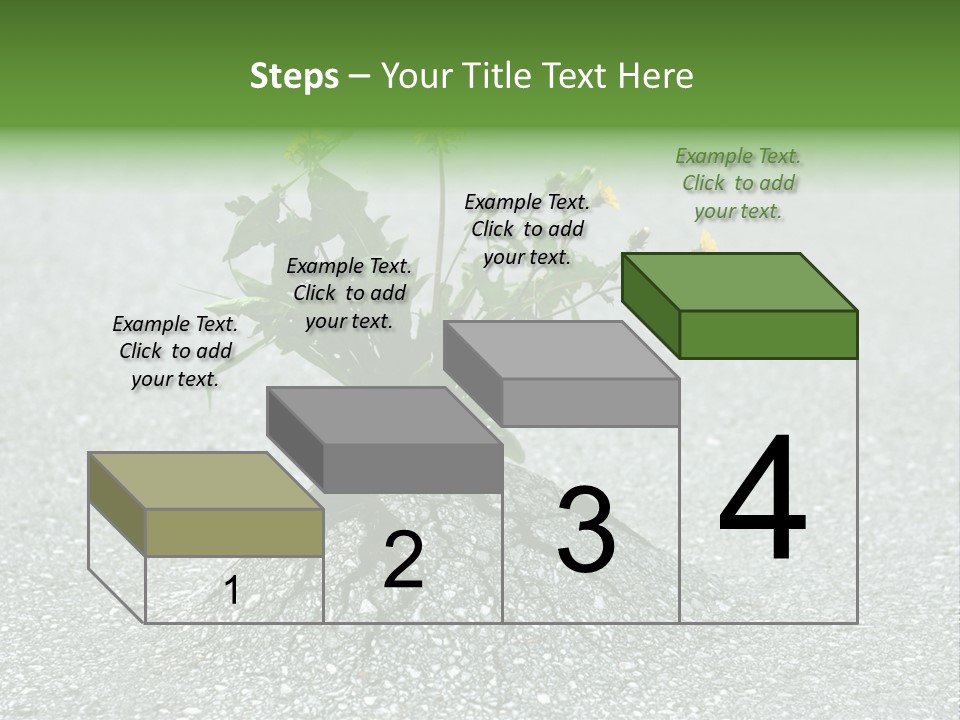 Steps – Your Title Text Here

Example Text. Click to add your text.

Example Text. Click to add your text.

Example Text. Click to add your text.

Example Text. Click to add your text.

1

2

3

4