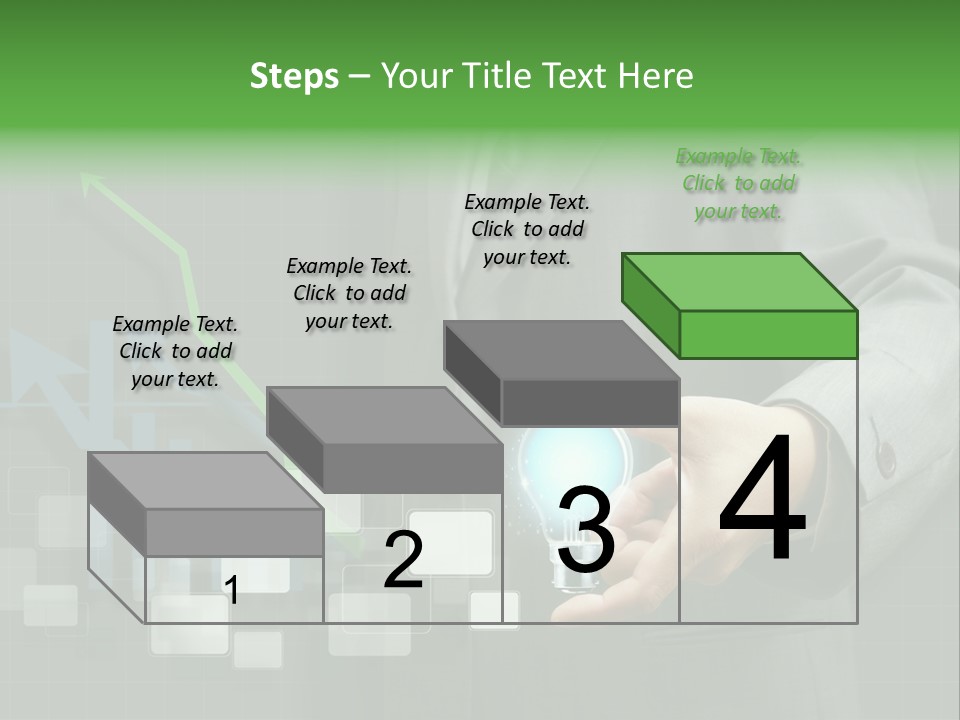 Steps – Your Title Text Here

Example Text. Click to add your text.

Example Text. Click to add your text.

Example Text. Click to add your text.

Example Text. Click to add your text.

1

2

3

4