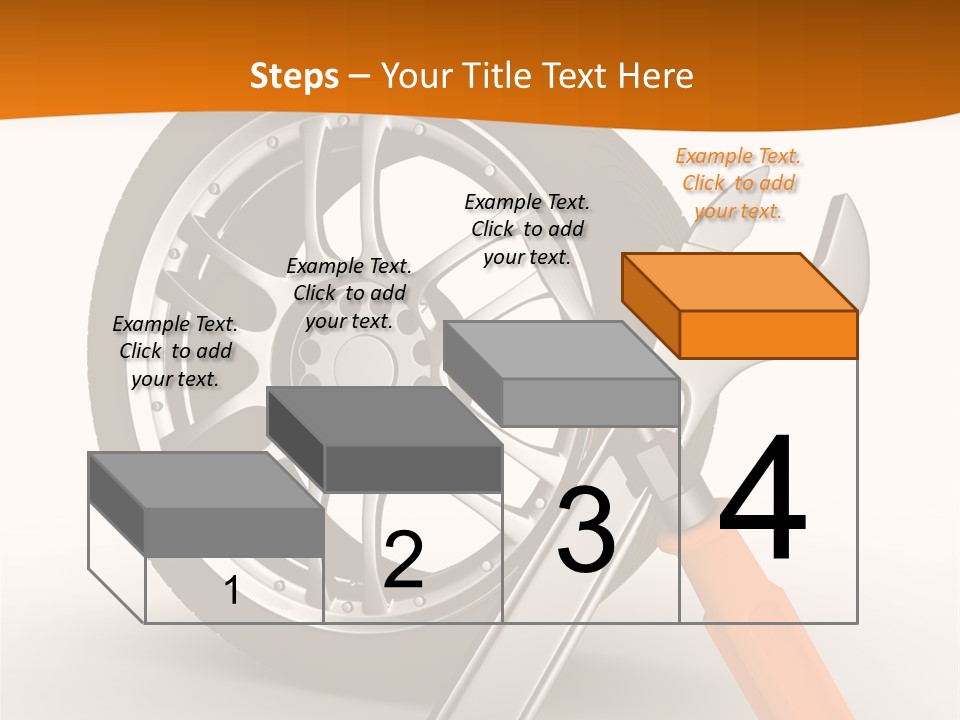 Steps – Your Title Text Here

Example Text. Click to add your text.

Example Text. Click to add your text.

Example Text. Click to add your text.

Example Text. Click to add your text.

1

2

3

4