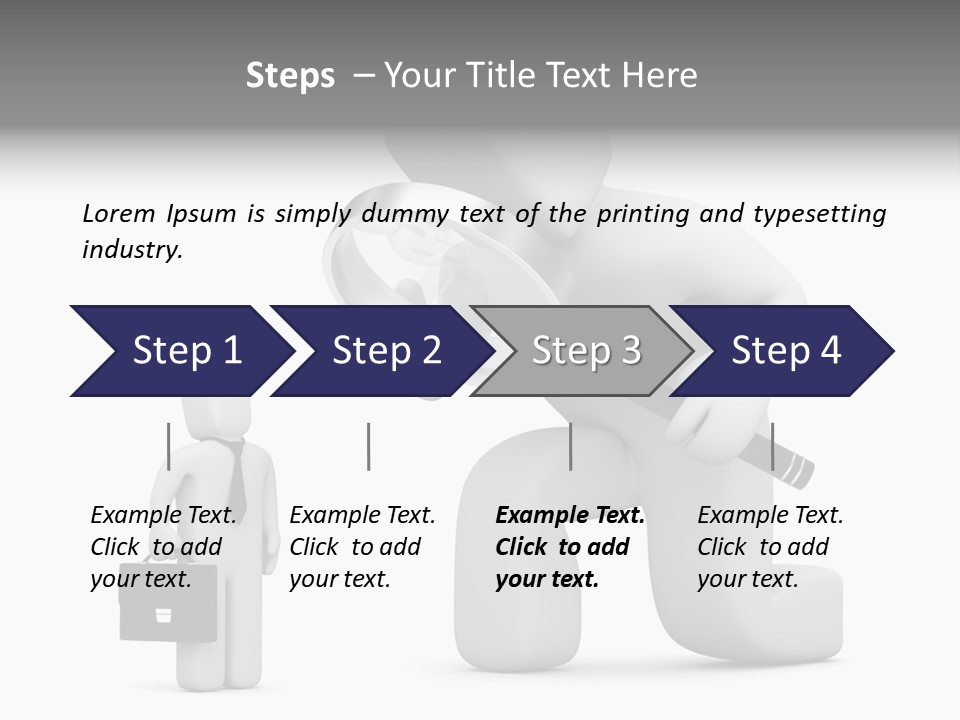 Steps – Your Title Text Here

Lorem Ipsum is simply dummy text of the printing and typesetting industry.

Step 1

Step 2

Step 3

Step 4

Example Text. Click to add your text.

Example Text. Click to add your text.

Example Text. Click to add your text.

Example Text. Click to add your text.