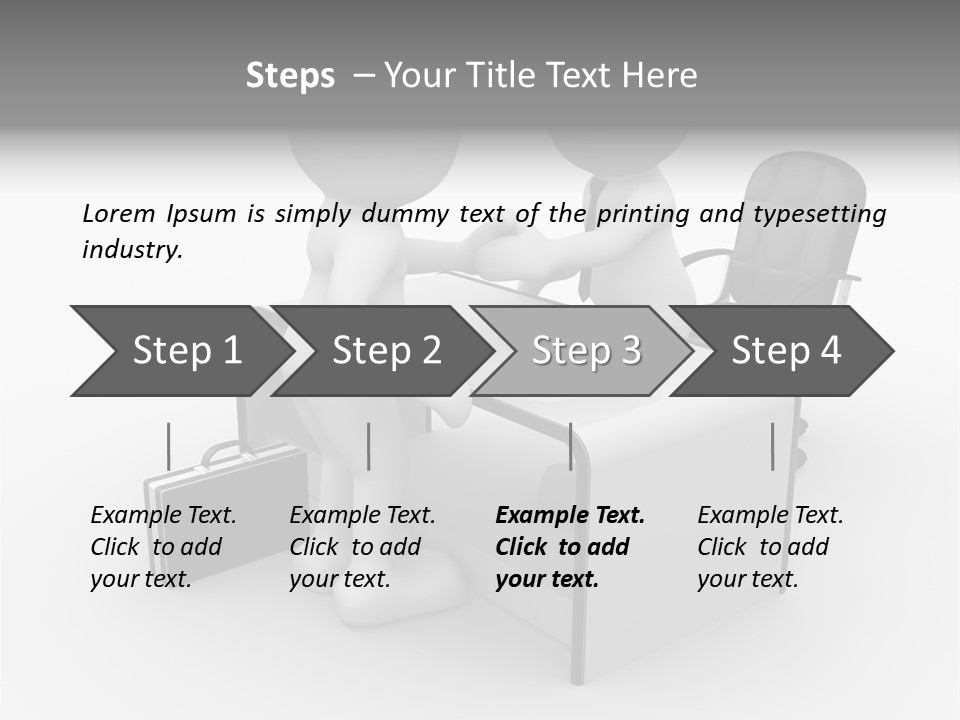 Steps – Your Title Text Here

Lorem Ipsum is simply dummy text of the printing and typesetting industry.

Step 1

Step 2

Step 3

Step 4

Example Text. Click to add your text.

Example Text. Click to add your text.

Example Text. Click to add your text.

Example Text. Click to add your text.