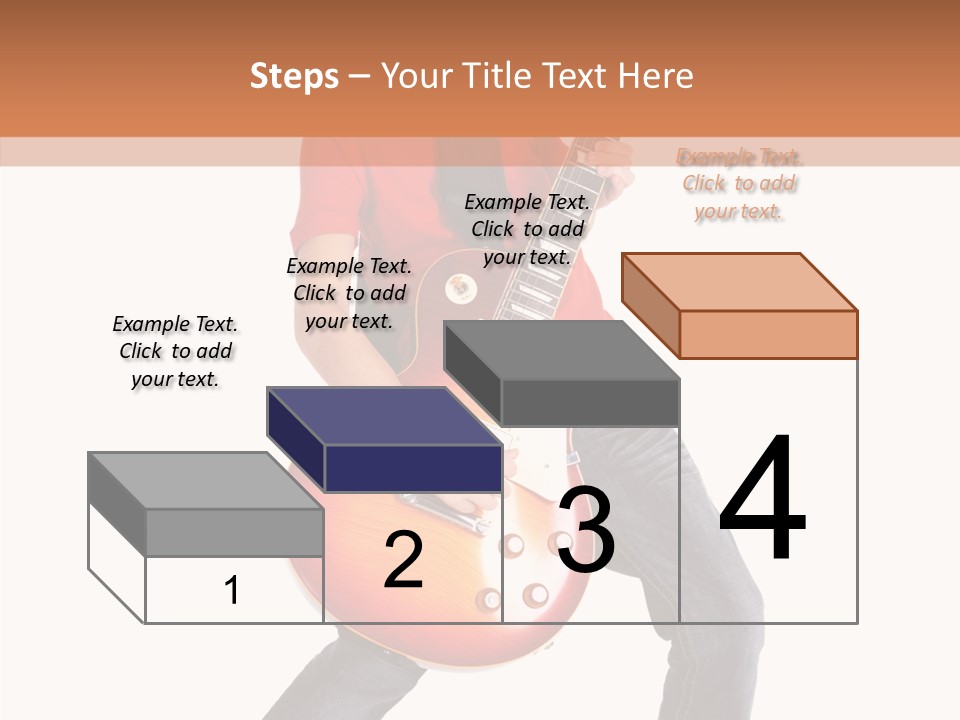 Steps – Your Title Text Here

Example Text. Click to add your text.

Example Text. Click to add your text.

Example Text. Click to add your text.

Example Text. Click to add your text.

1

2

3

4